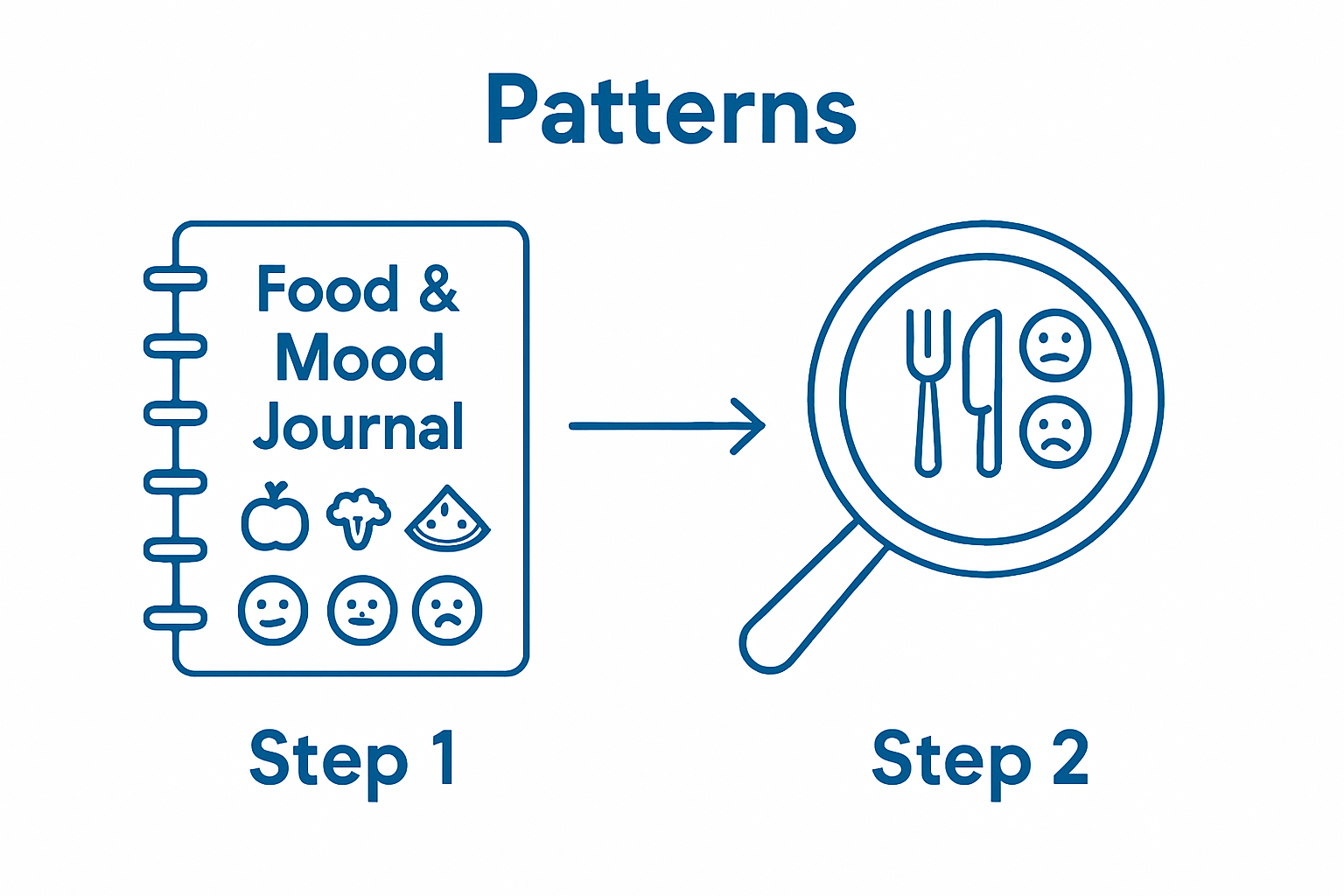 Patterns

Food & Mood Journal

Step 1

Step 2