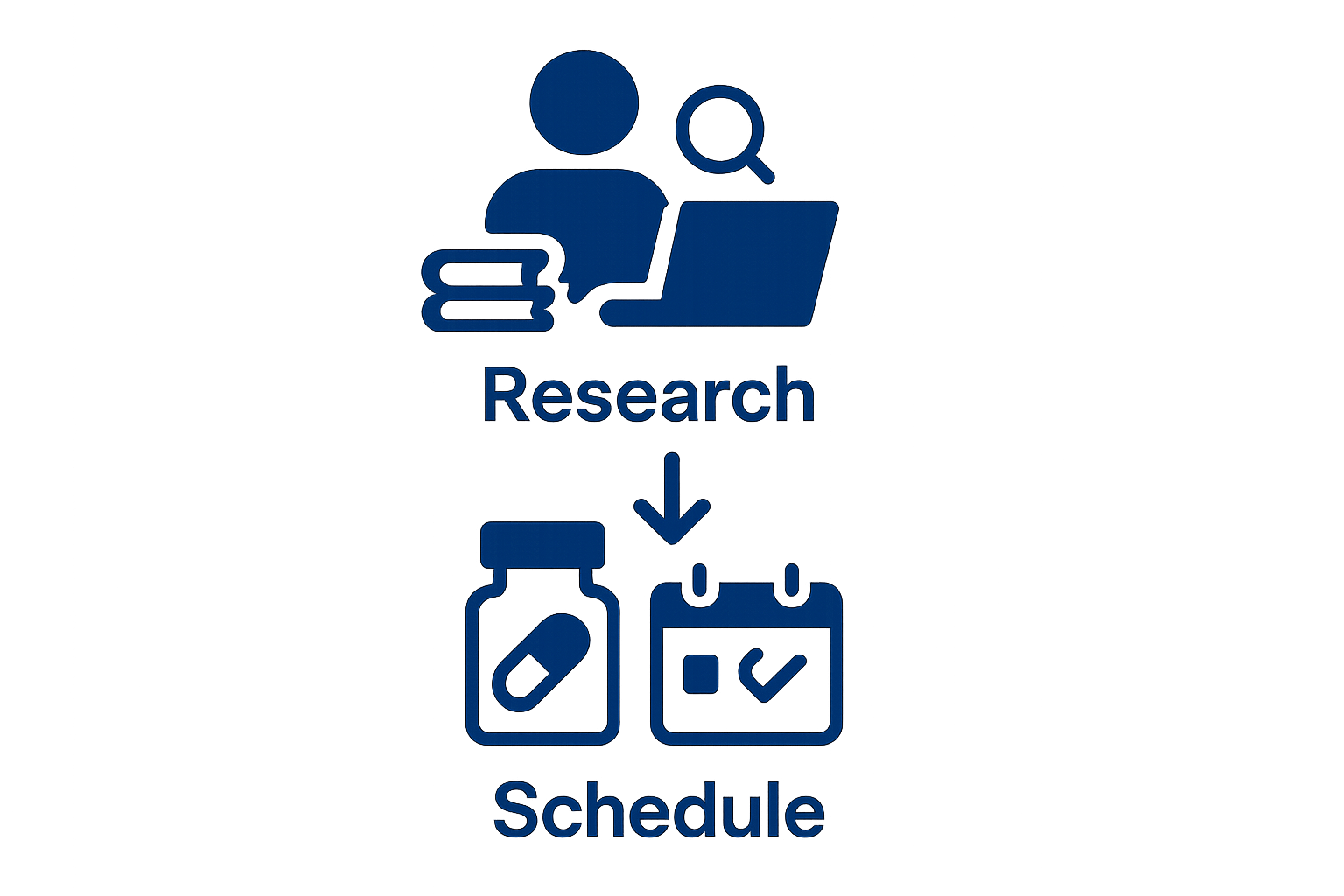 Research

Schedule