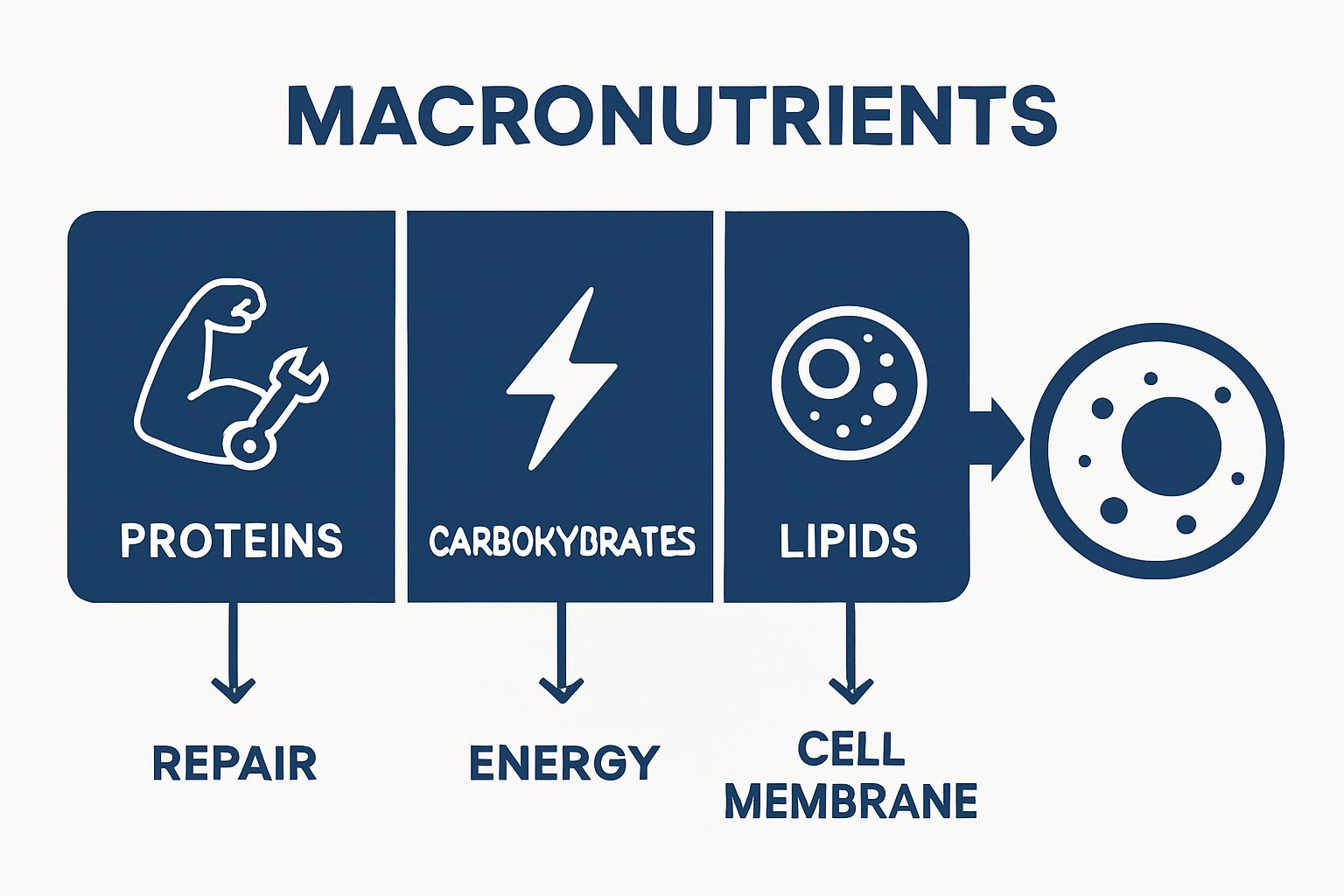 MACRONUTRIENTS

PROTEINS

CARBOKYBRATES

LIPIDS

REPAIR

ENERGY

CELL MEMBRANE