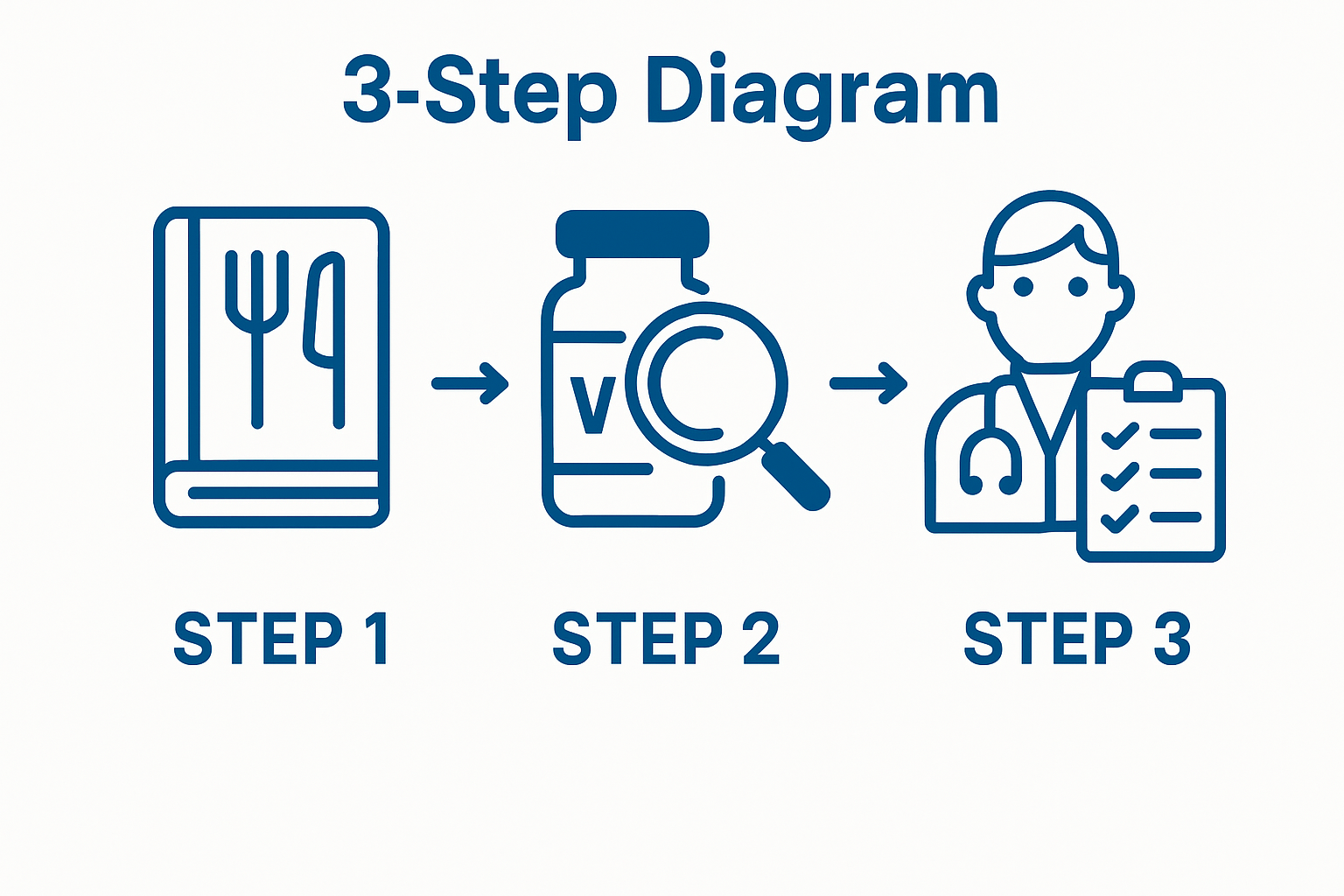 3-Step Diagram

V

STEP 1

STEP 2

STEP 3