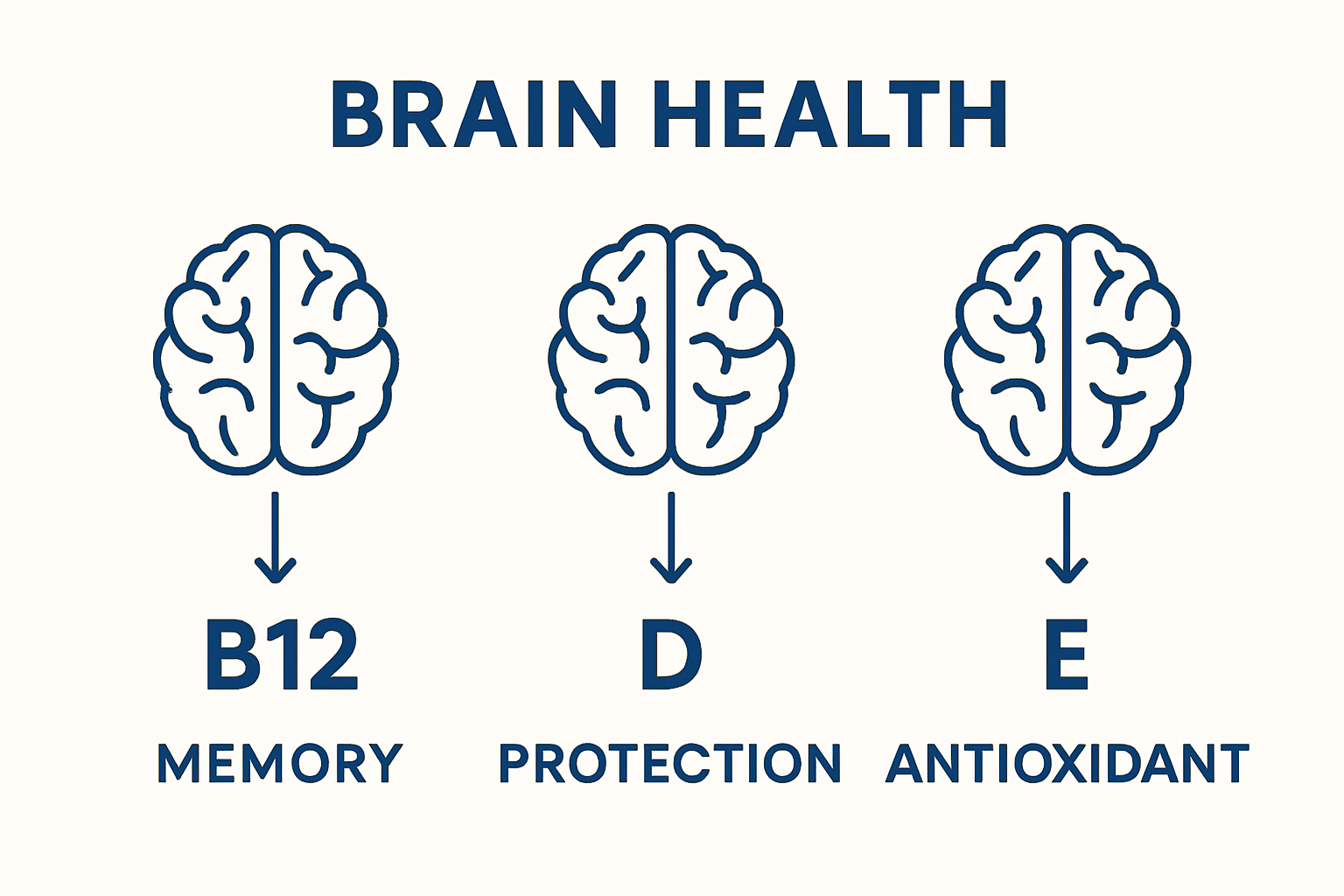 BRAIN HEALTH

B12
MEMORY

D
PROTECTION

E
ANTIOXIDANT