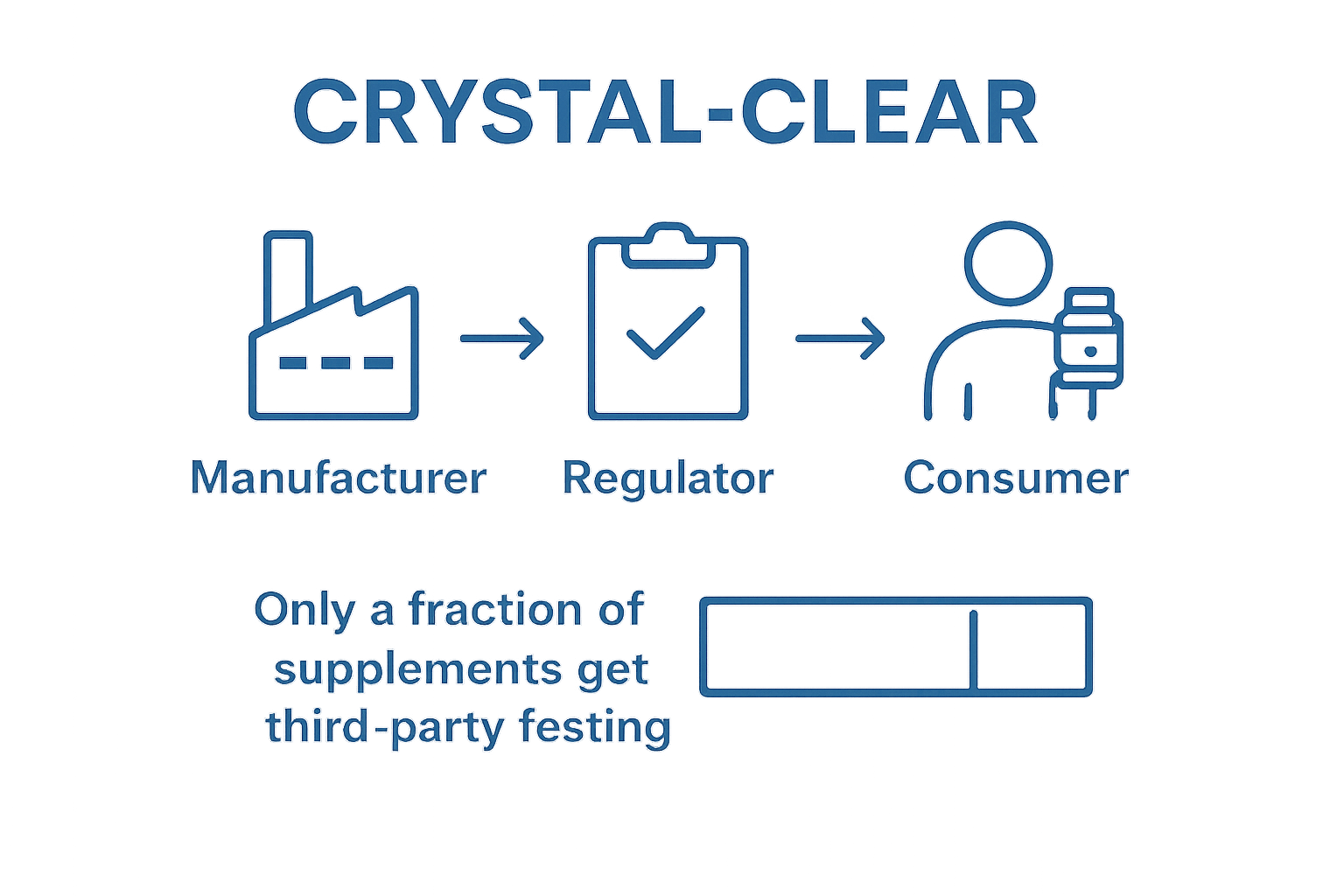 CRYSTAL-CLEAR

Manufacturer Regulator Consumer

Only a fraction of supplements get third-party festing