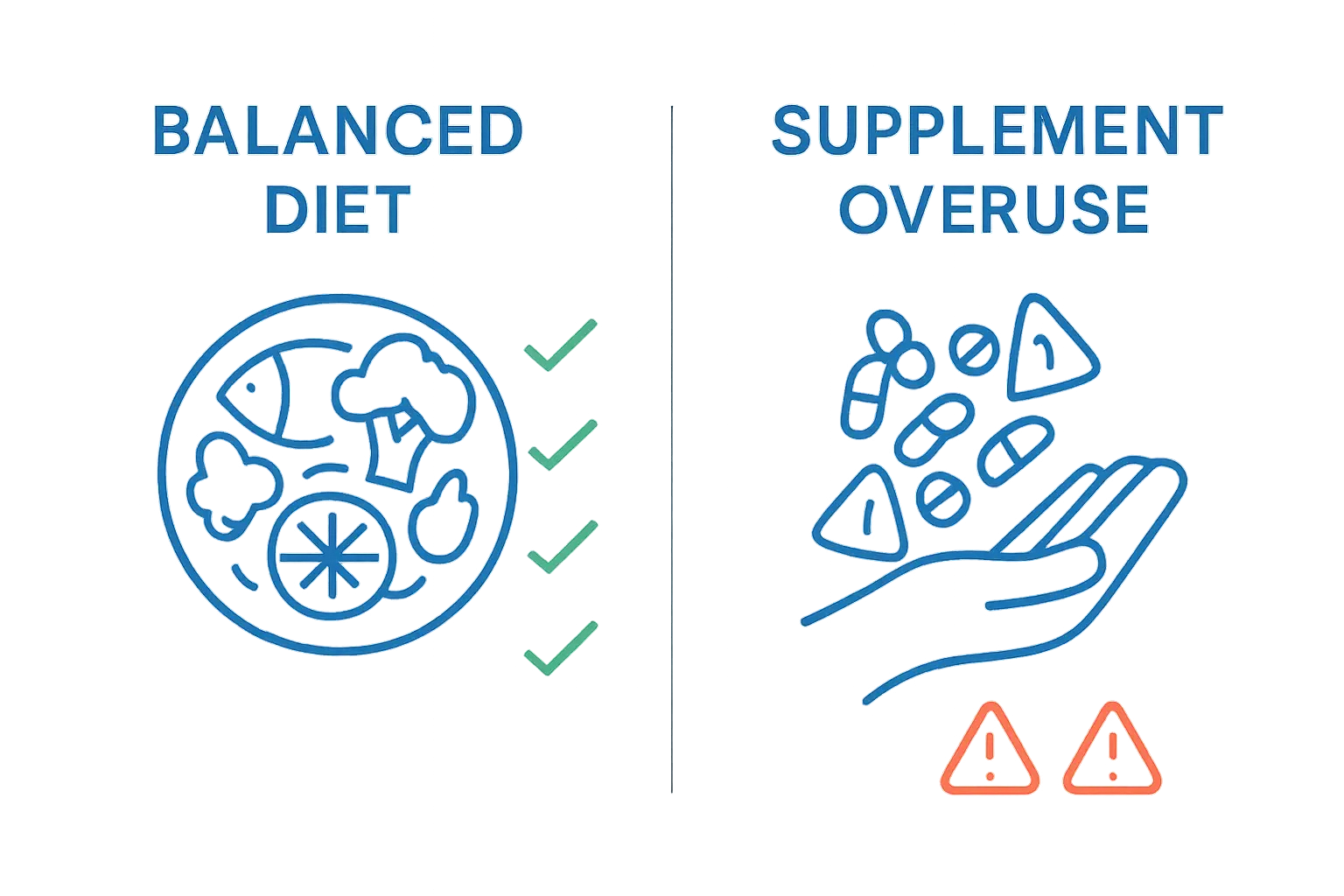 BALANCED DIET

SUPPLEMENT OVERUSE