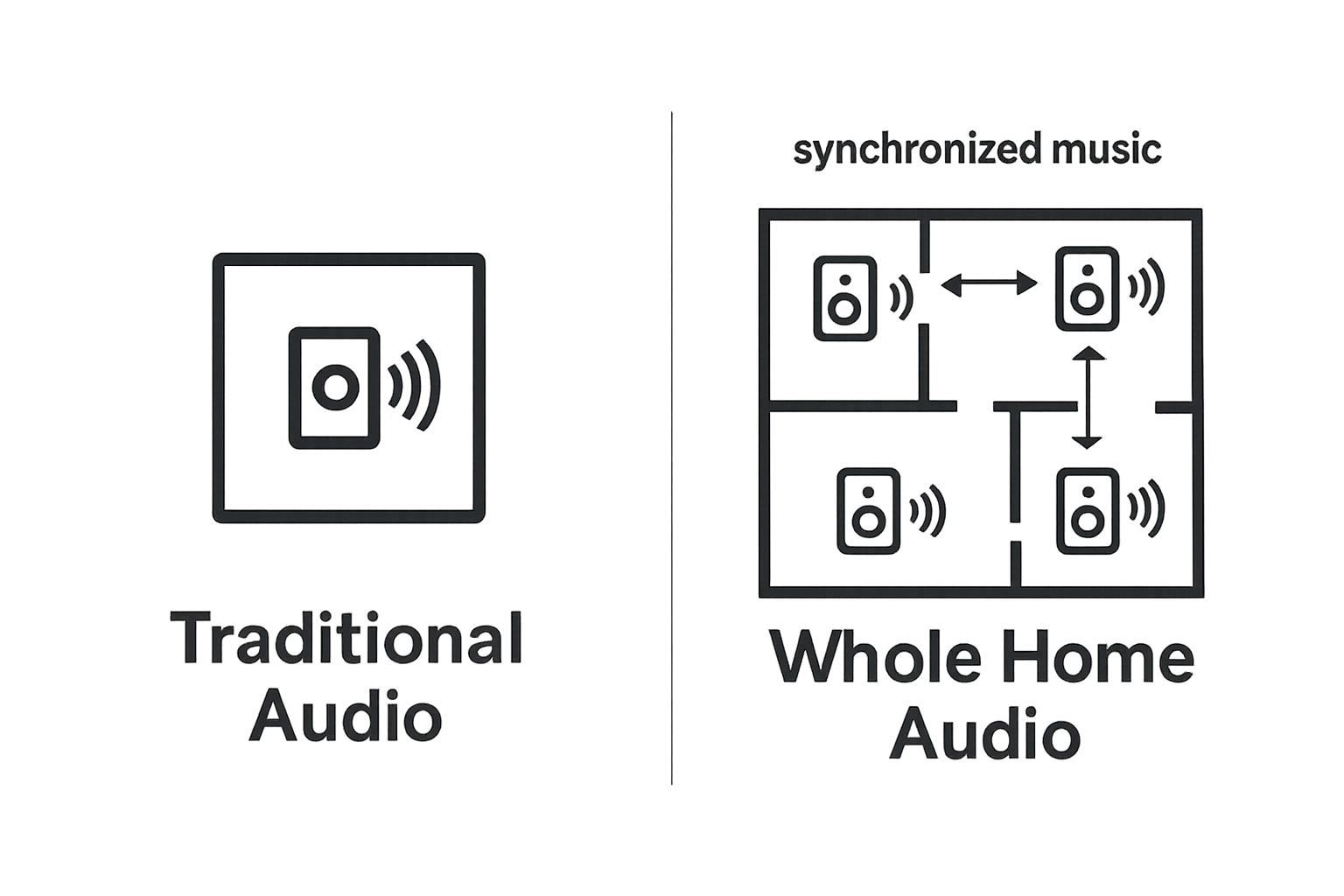 Traditional Audio

synchronized music

Whole Home Audio