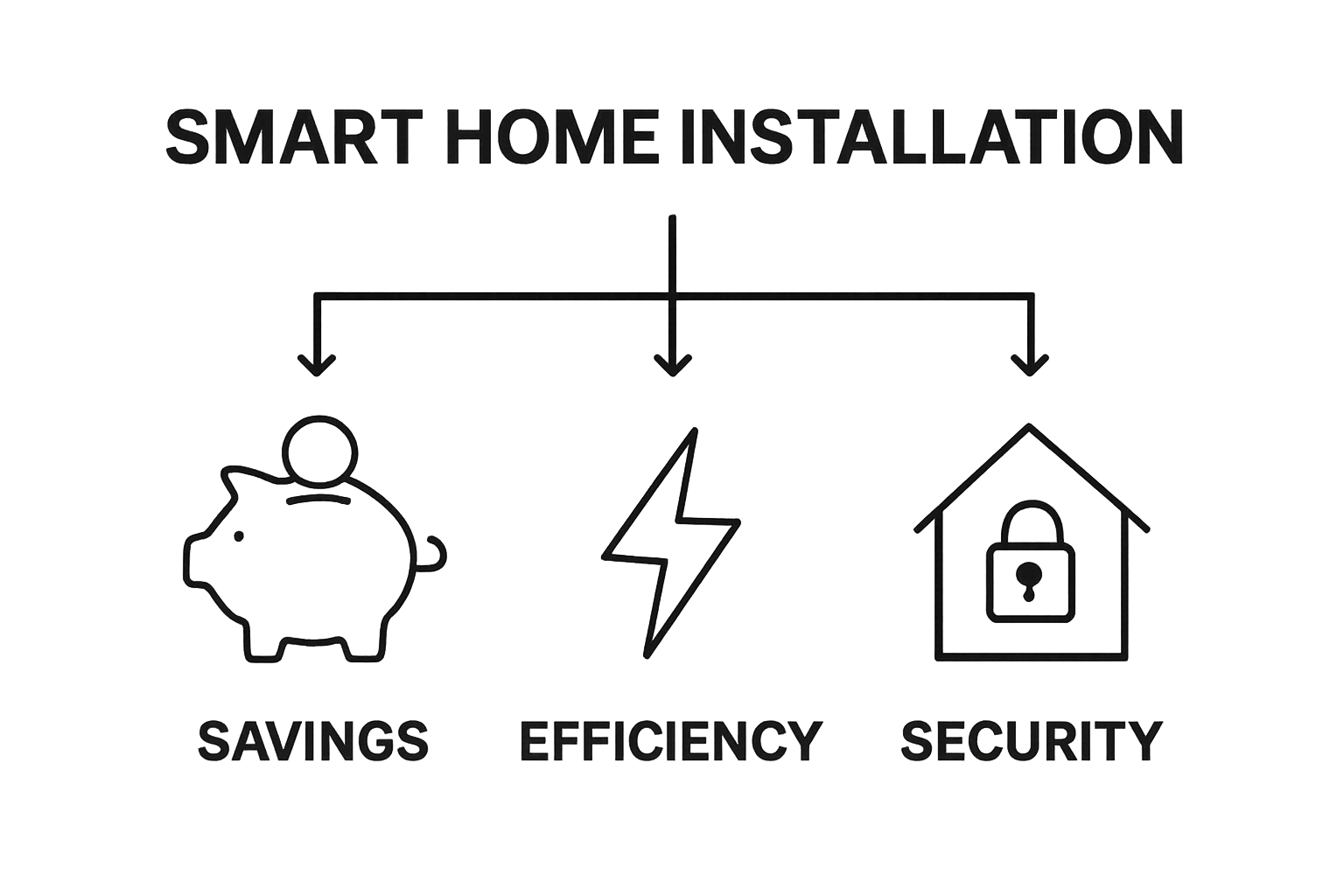 SMART HOME INSTALLATION

SAVINGS

EFFICIENCY

SECURITY