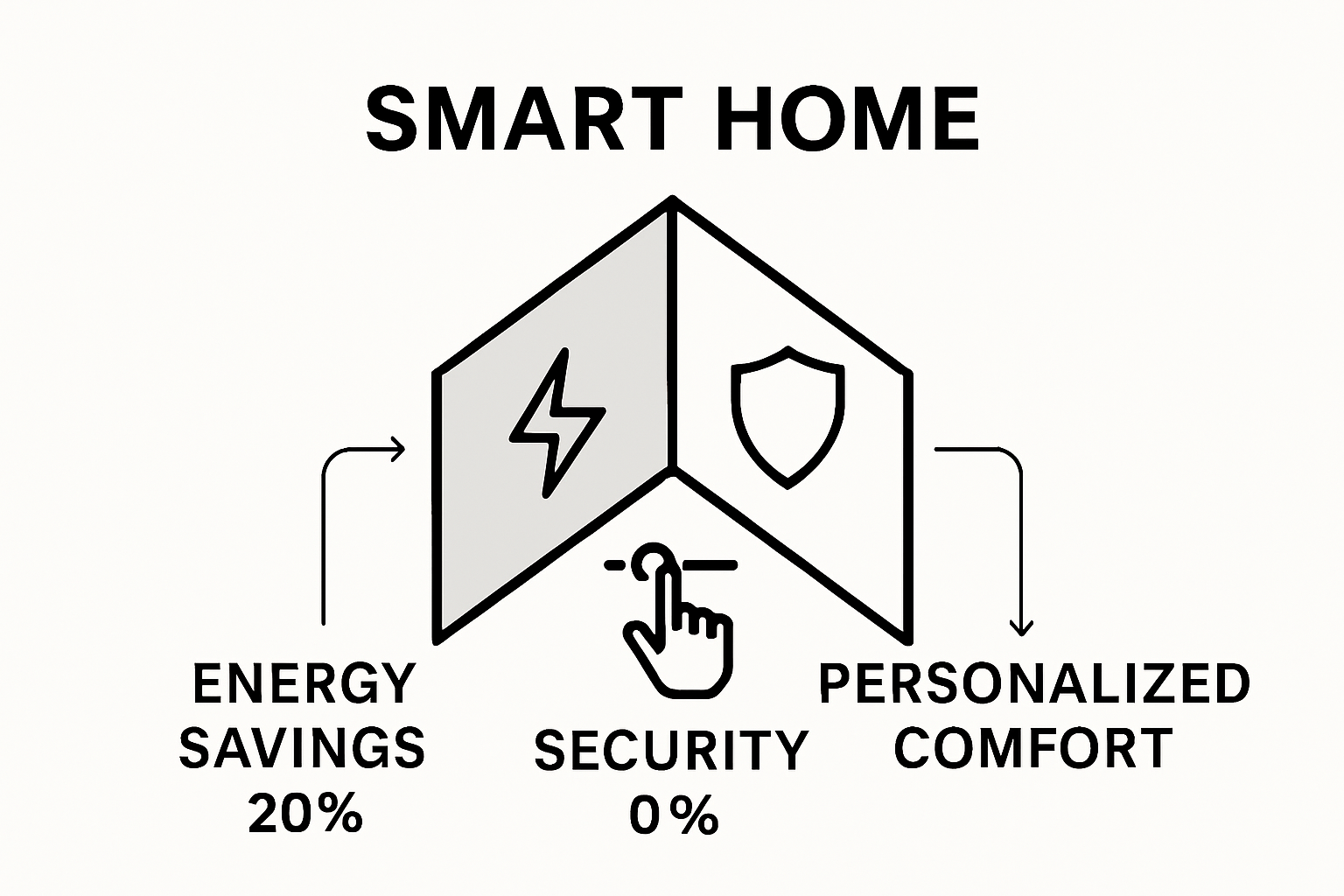 SMART HOME

ENERGY SAVINGS 20%

SECURITY 0%

PERSONALIZED COMFORT