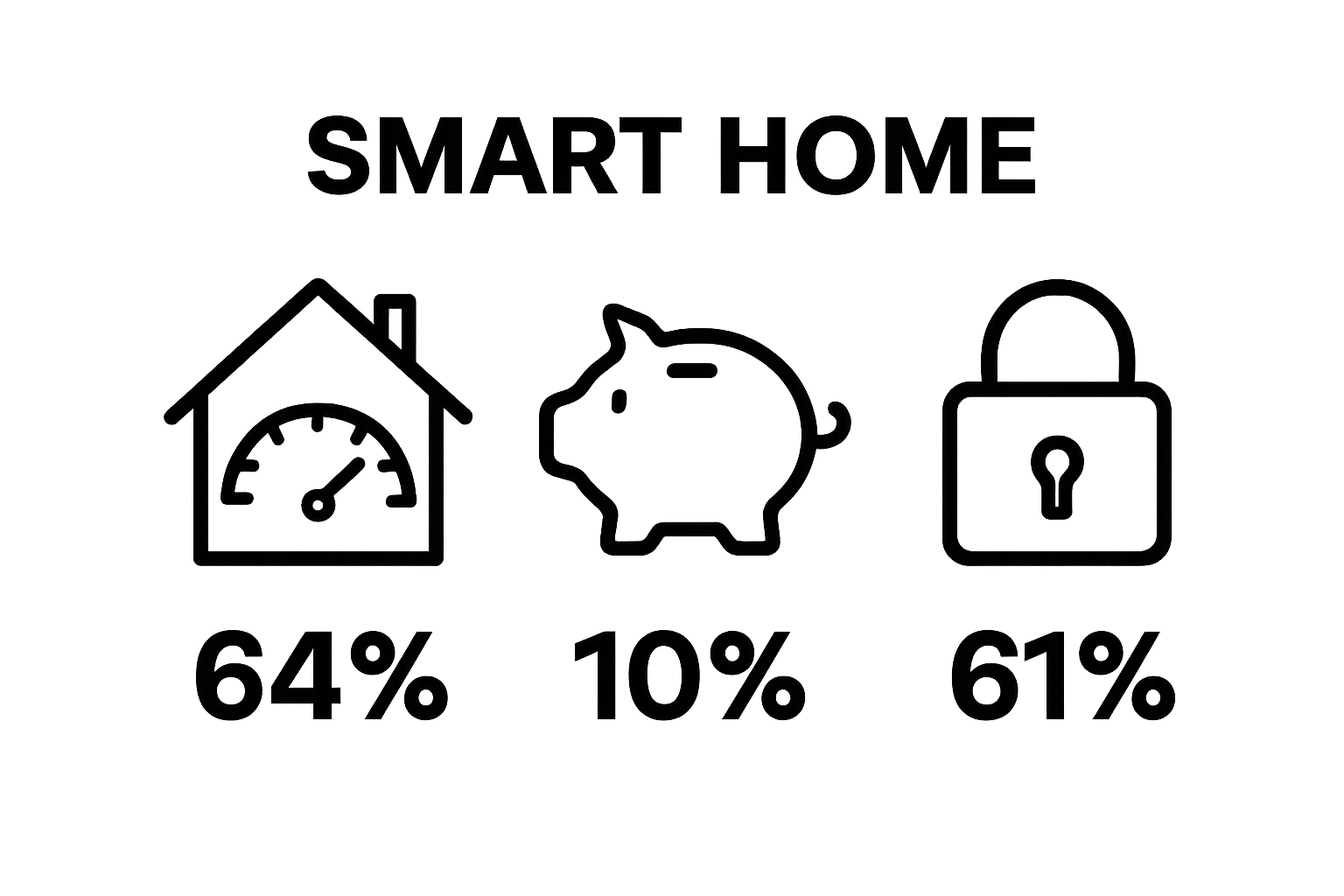 SMART HOME

64%

10%

61%