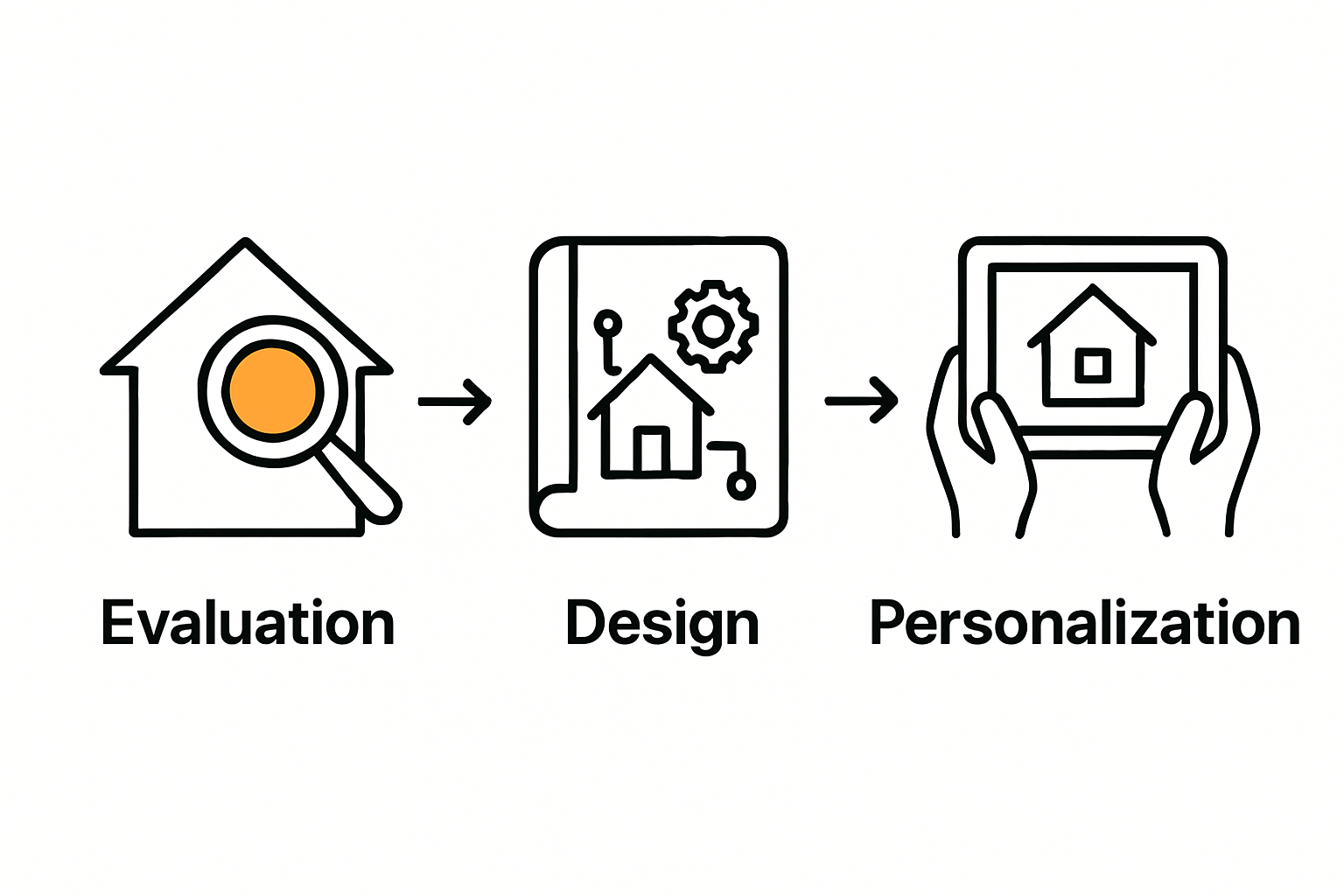 Evaluation Design Personalization