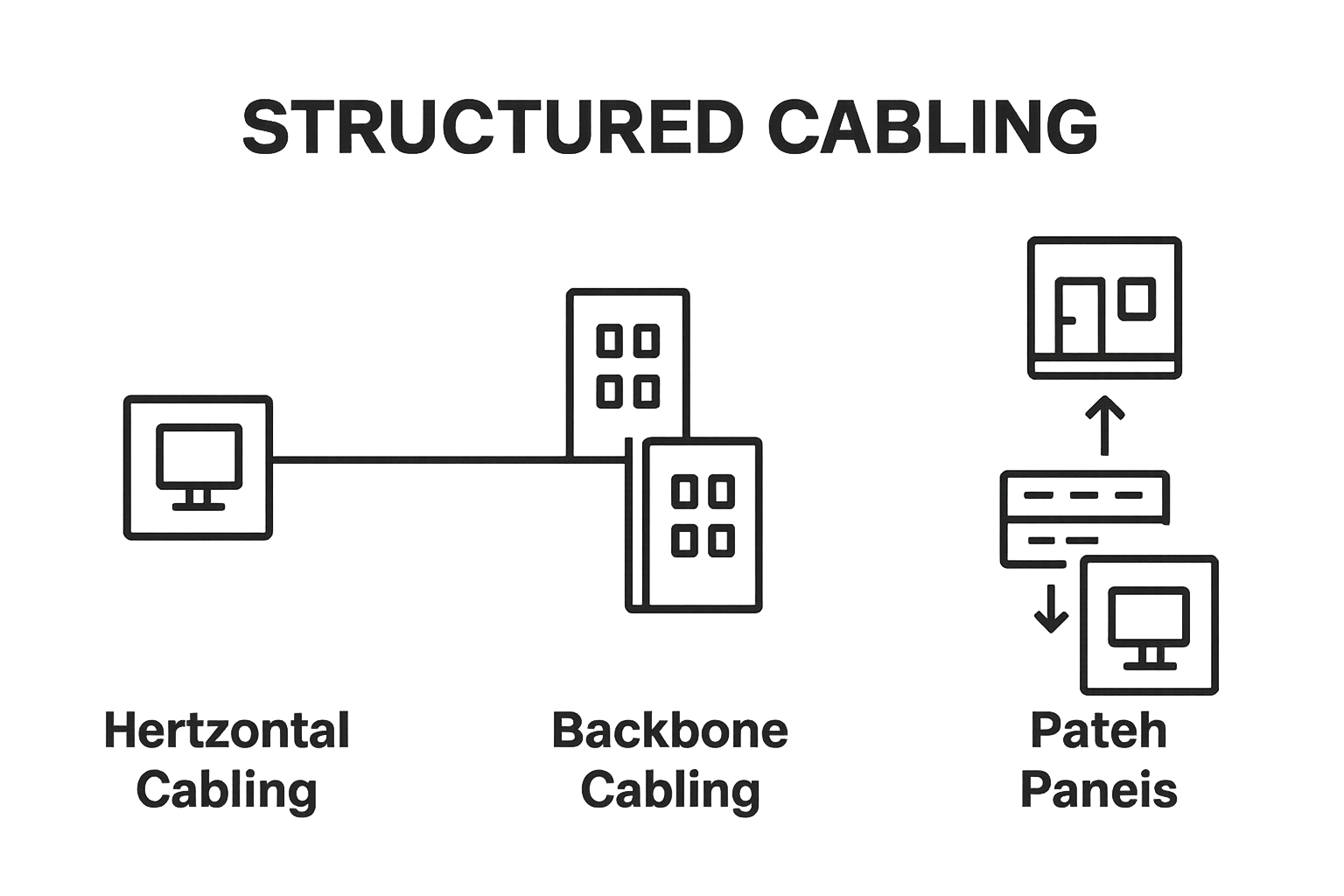 STRUCTURED CABLING

Hertzontal Cabling

Backbone Cabling

Pateh Paneis