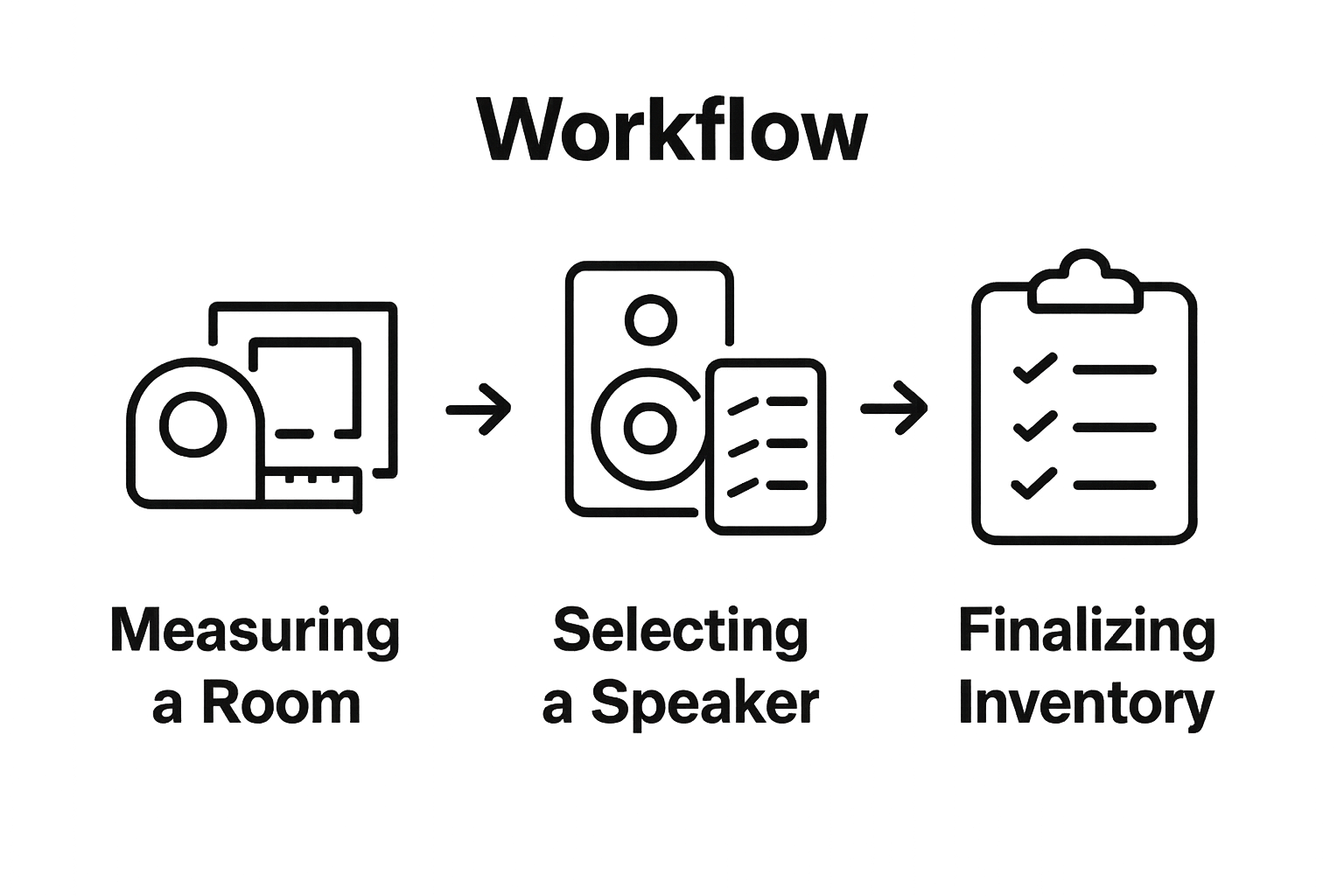 Workflow

Measuring a Room

Selecting a Speaker

Finalizing Inventory