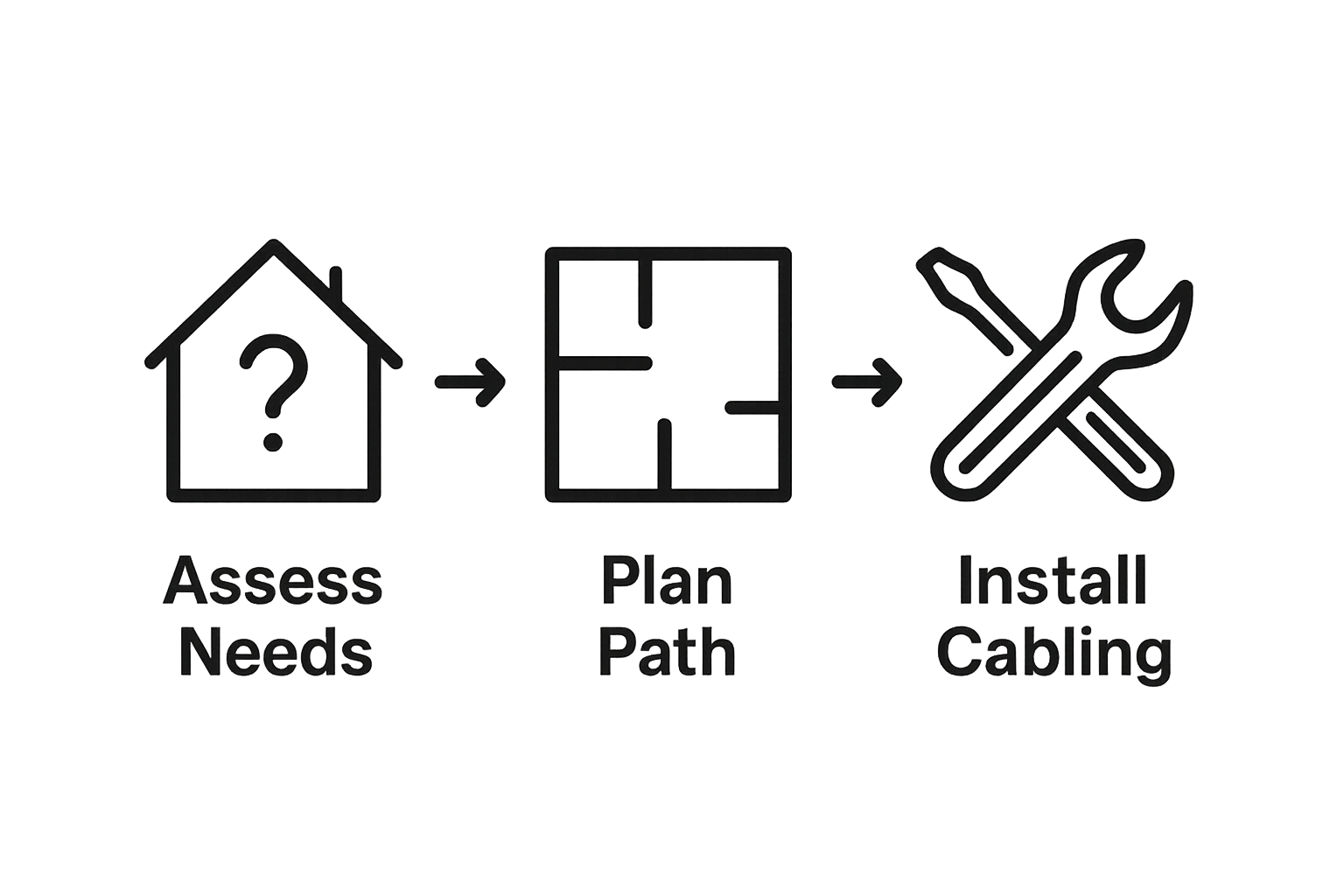 ?

Assess Needs

Plan Path

Install Cabling