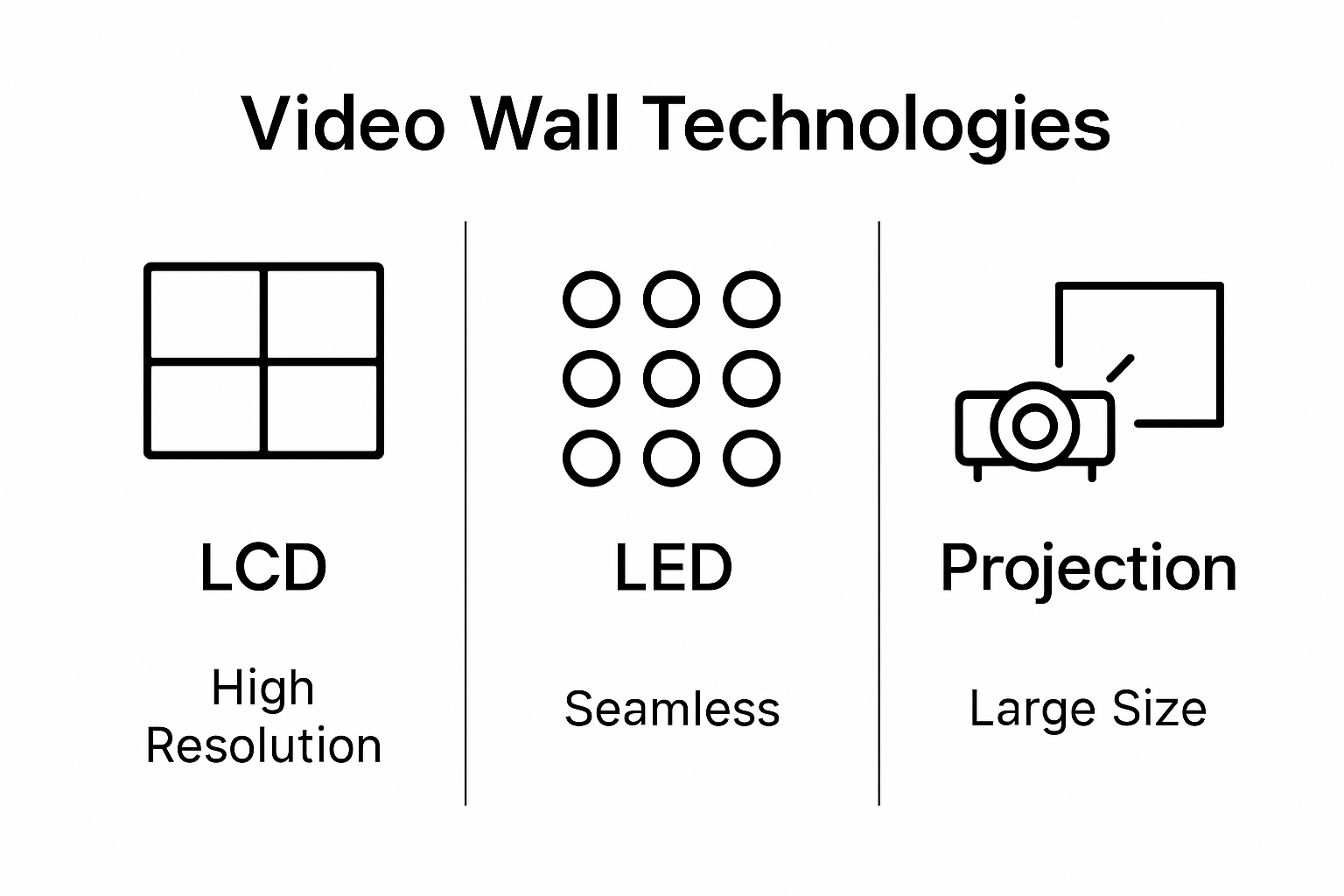 Video Wall Technologies

LCD

High Resolution

LED

Seamless

Projection

Large Size