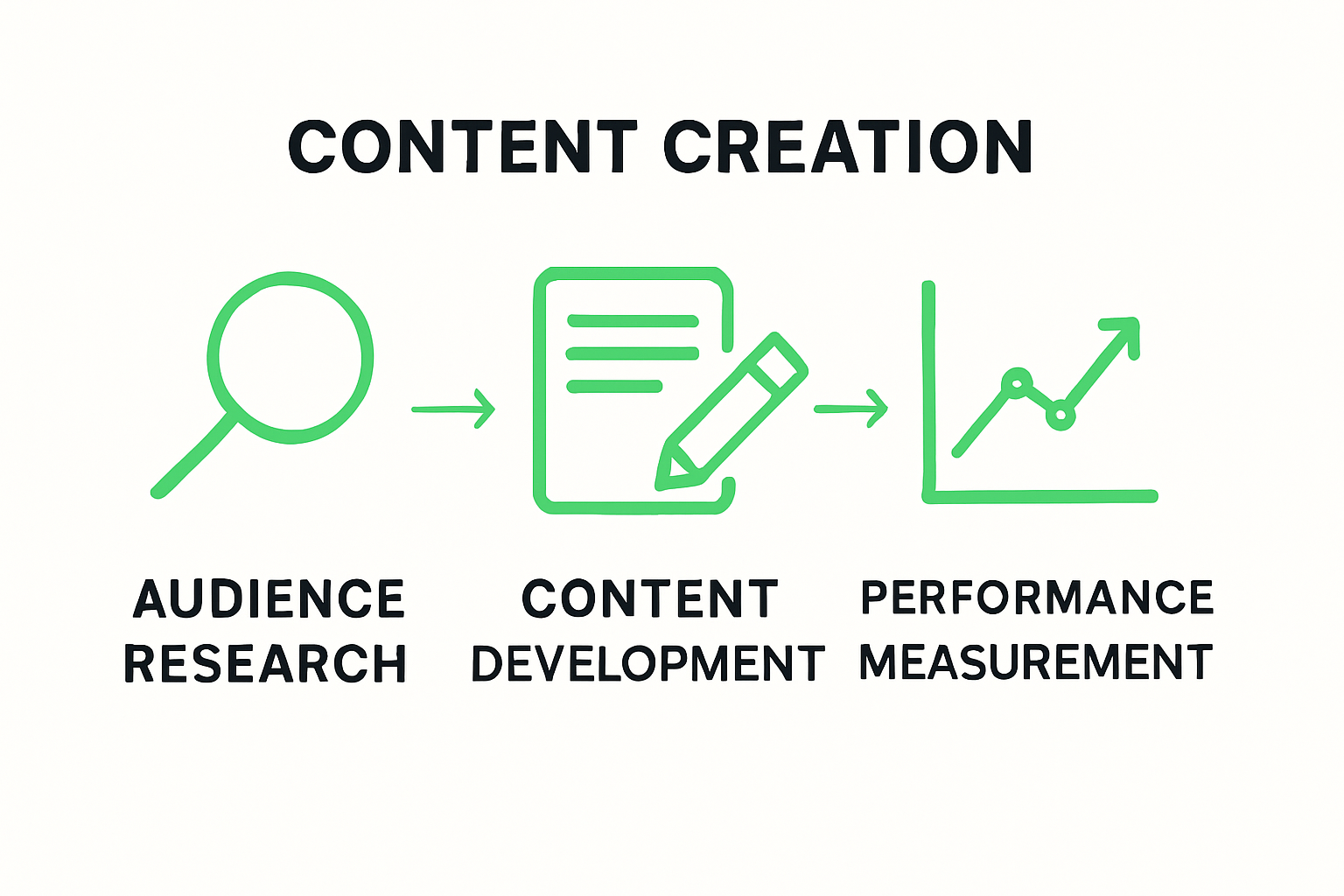 CONTENT CREATION

AUDIENCE RESEARCH

CONTENT DEVELOPMENT

PERFORMANCE MEASUREMENT