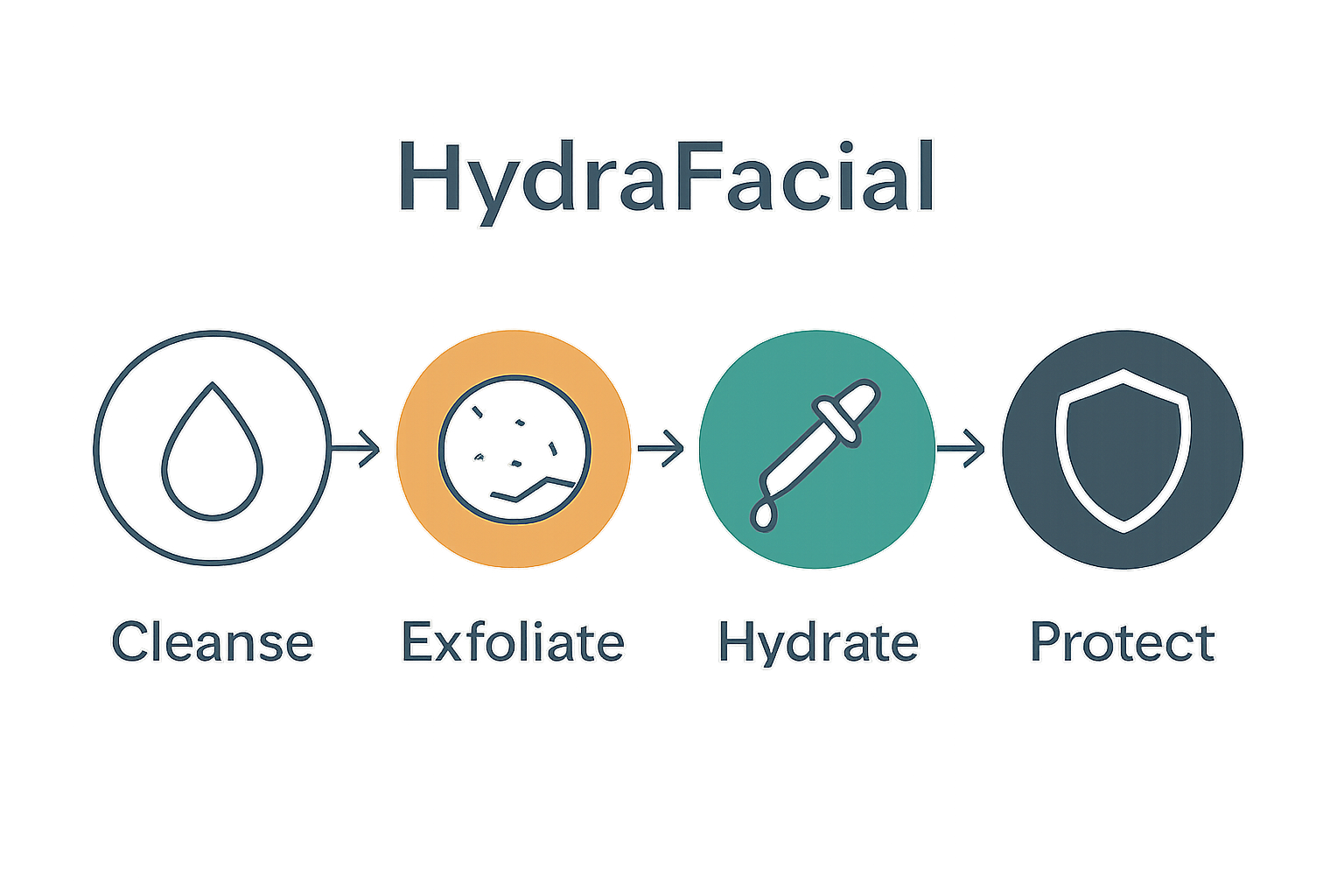 HydraFacial

Cleanse Exfoliate Hydrate Protect