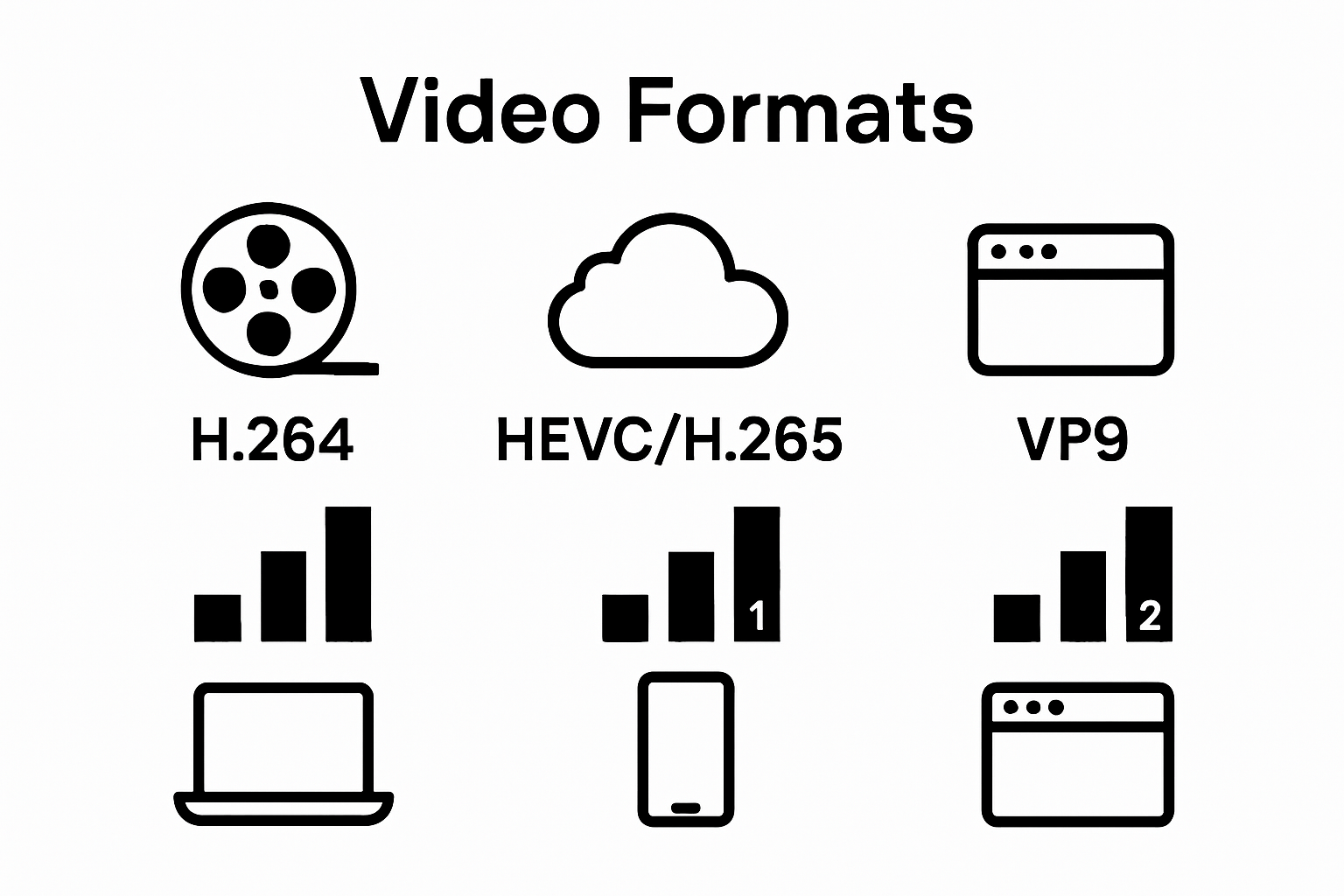 Video Formats

H.264

HEVC/H.265

VP9

1

2