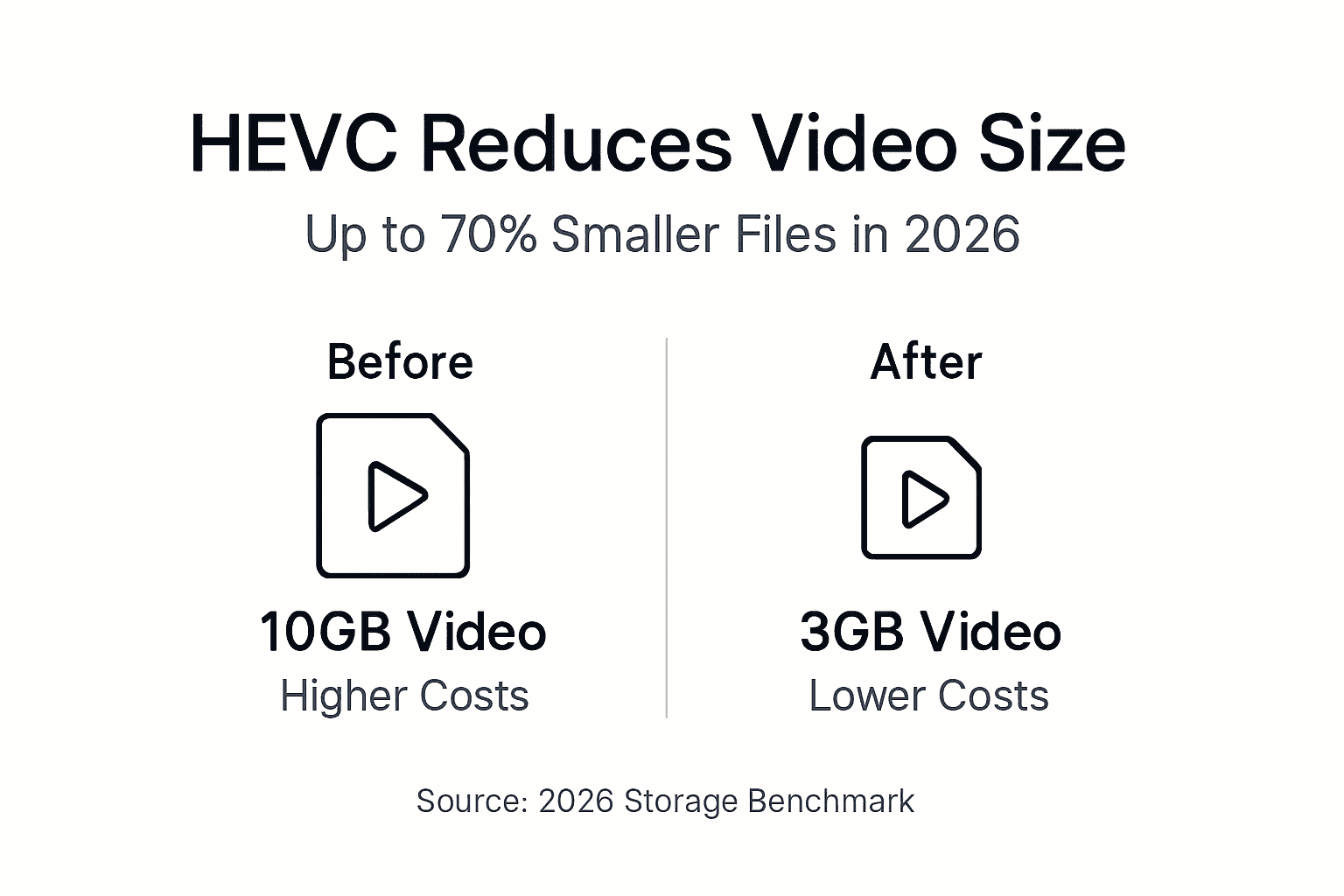 HEVC Reduces Video Size

Up to 70% Smaller Files in 2026

Before

10GB Video
Higher Costs

After

3GB Video
Lower Costs

Source: 2026 Storage Benchmark