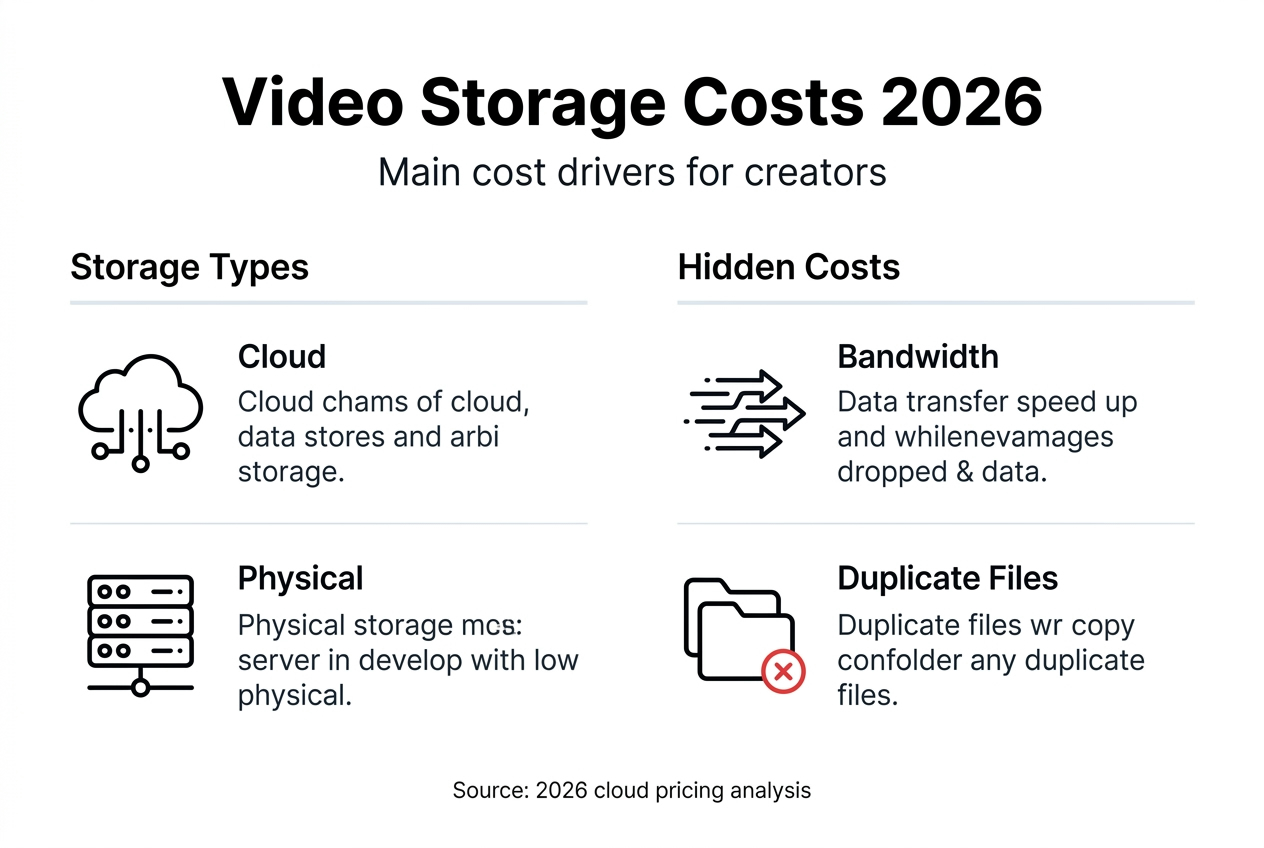 Video Storage Costs 2026

Main cost drivers for creators

Storage Types

Cloud

Cloud chams of cloud, data stores and arbi storage.

Physical

Physical storage mcs: server in develop with low physical.

Hidden Costs

Bandwidth

Data transfer speed up and whilenevamages dropped & data.

Duplicate Files

Duplicate files wr copy confolder any duplicate files.

Source: 2026 cloud pricing analysis