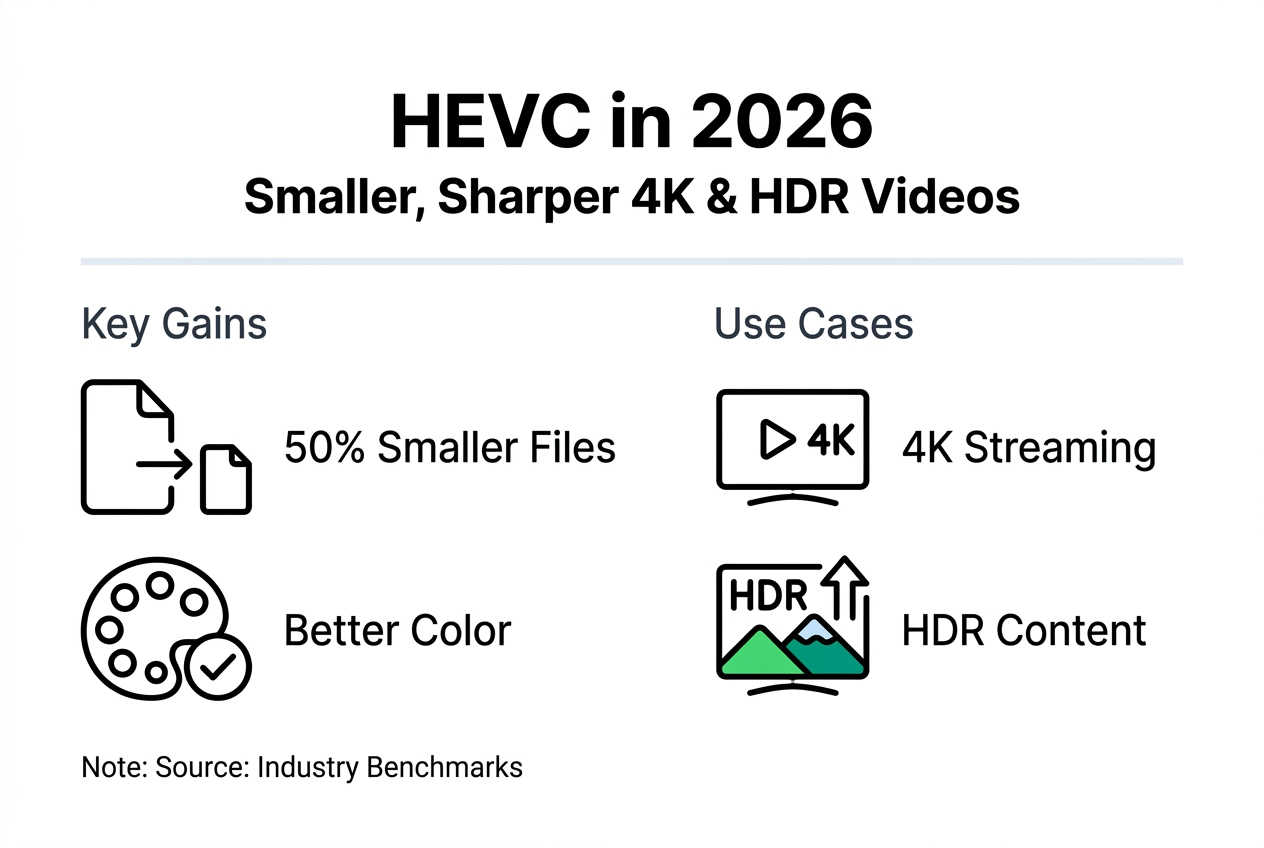 HEVC in 2026
Smaller, Sharper 4K & HDR Videos

Key Gains

50% Smaller Files

Better Color

Use Cases

4K

4K Streaming

HDR

HDR Content

Note: Source: Industry Benchmarks