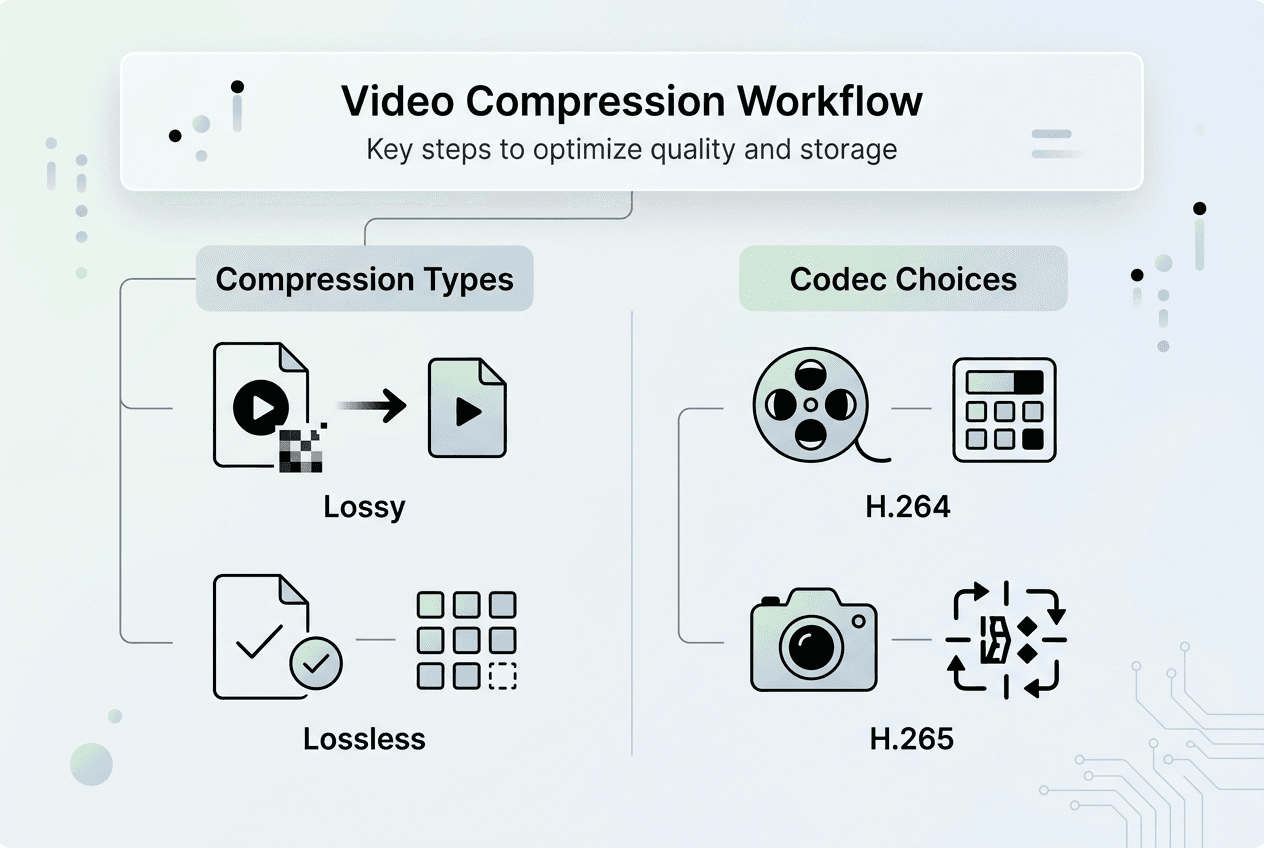 Video Compression Workflow
Key steps to optimize quality and storage

Compression Types

Lossy

Lossless

Codec Choices

H.264

H.265