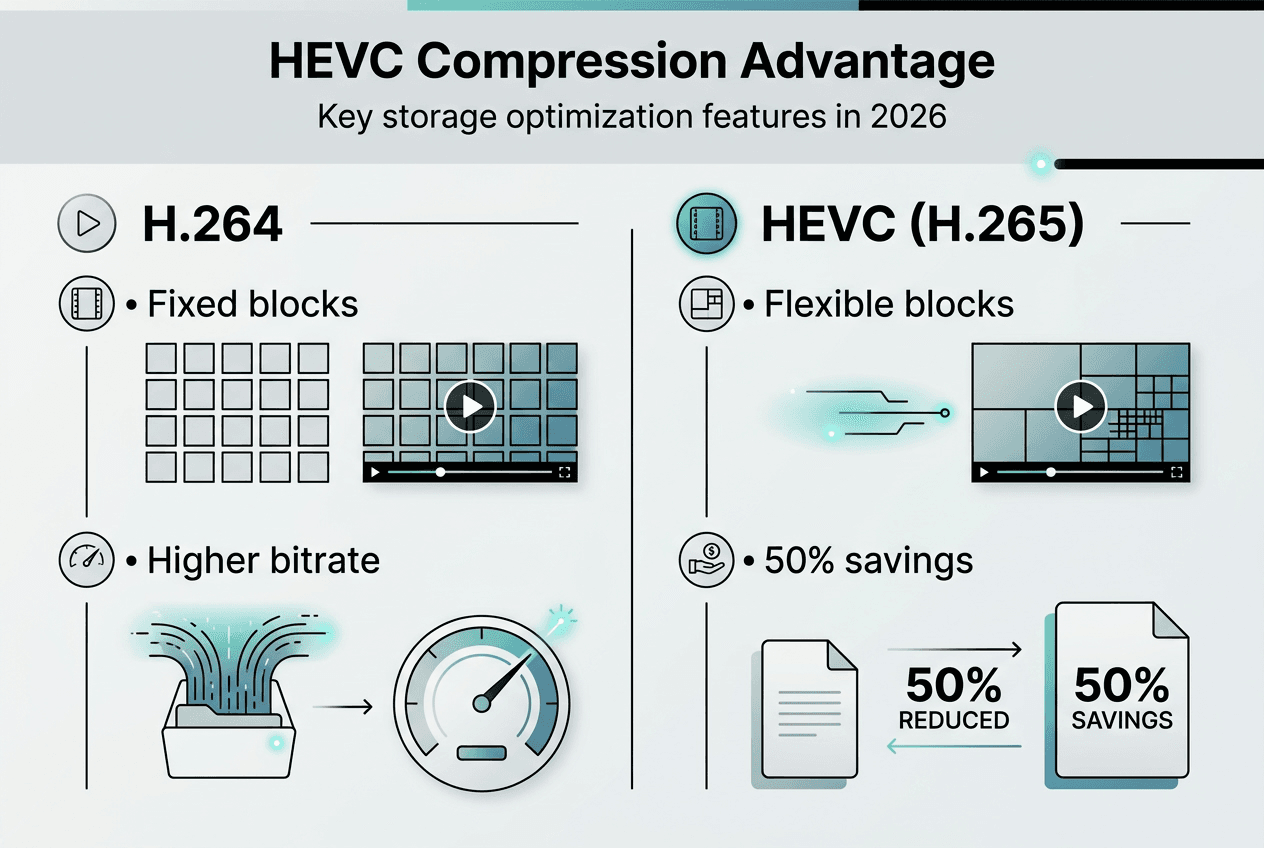 HEVC Compression Advantage
Key storage optimization features in 2026

H.264

• Fixed blocks

• Higher bitrate

HEVC (H.265)

• Flexible blocks

• 50% savings

50% REDUCED

50% SAVINGS