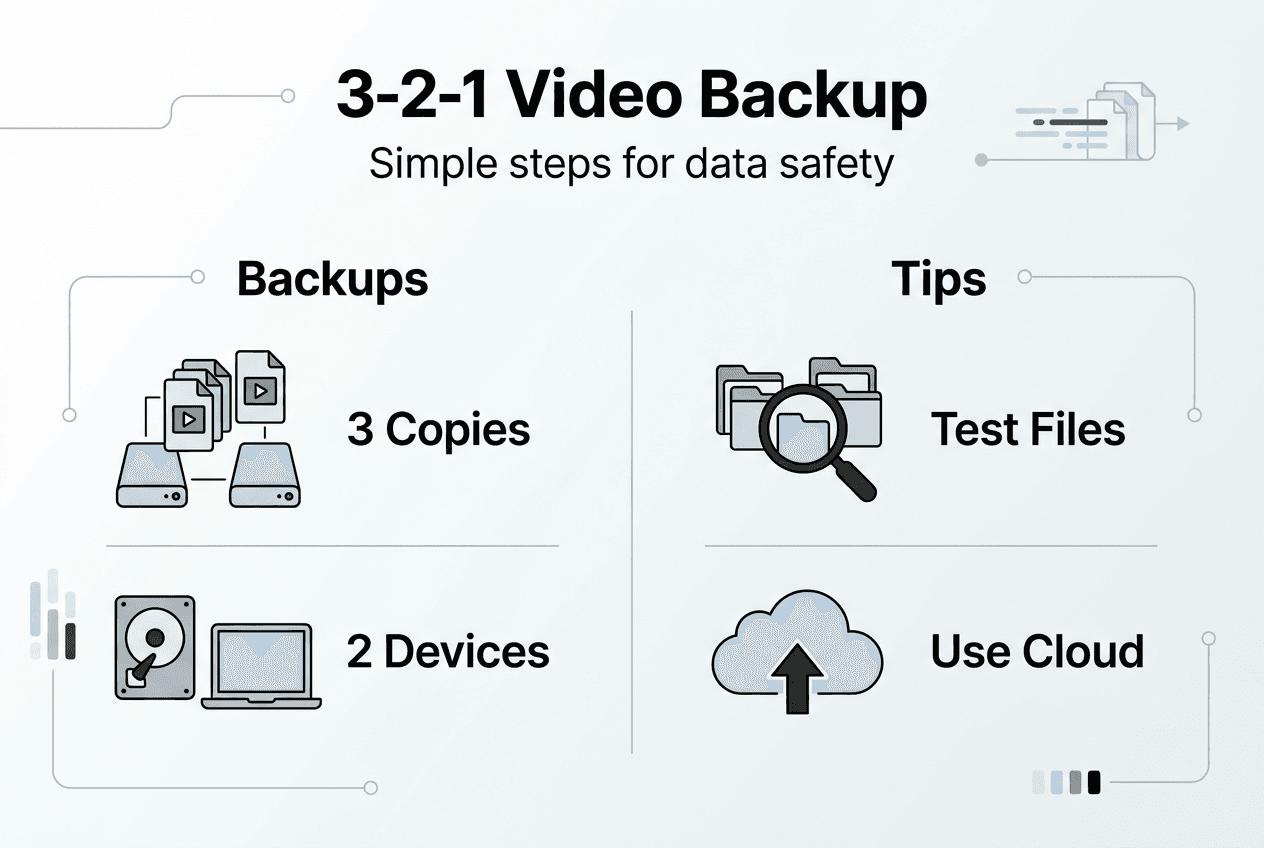 3-2-1 Video Backup

Simple steps for data safety

Backups

3 Copies

2 Devices

Tips

Test Files

Use Cloud