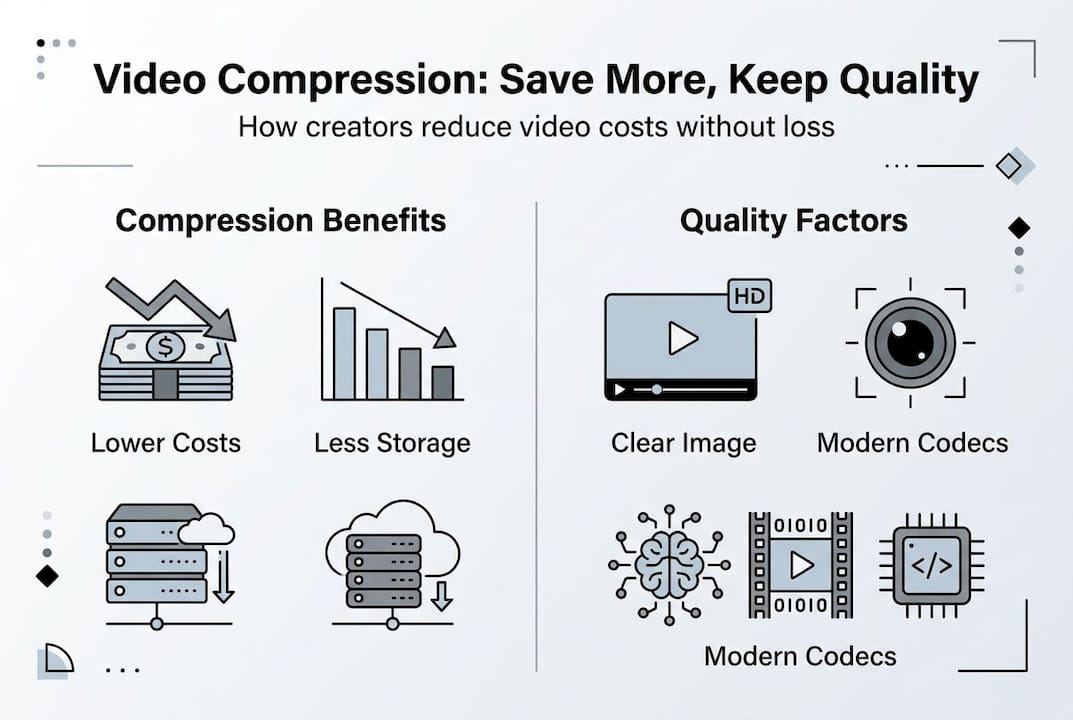 Video Compression: Save More, Keep Quality
How creators reduce video costs without loss

Compression Benefits

$

Lower Costs

Less Storage

Quality Factors

HD

Clear Image

Modern Codecs

01010
01010
</>

Modern Codecs