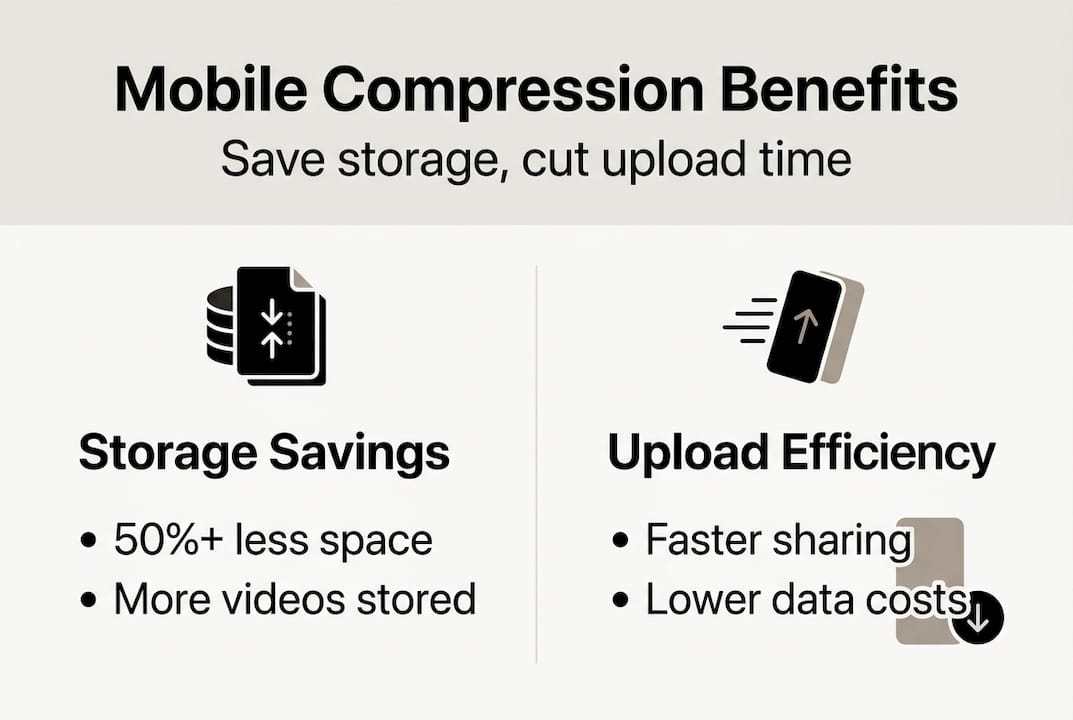 Mobile Compression Benefits
Save storage, cut upload time

Storage Savings
• 50%+ less space
• More videos stored

Upload Efficiency
• Faster sharing
• Lower data costs