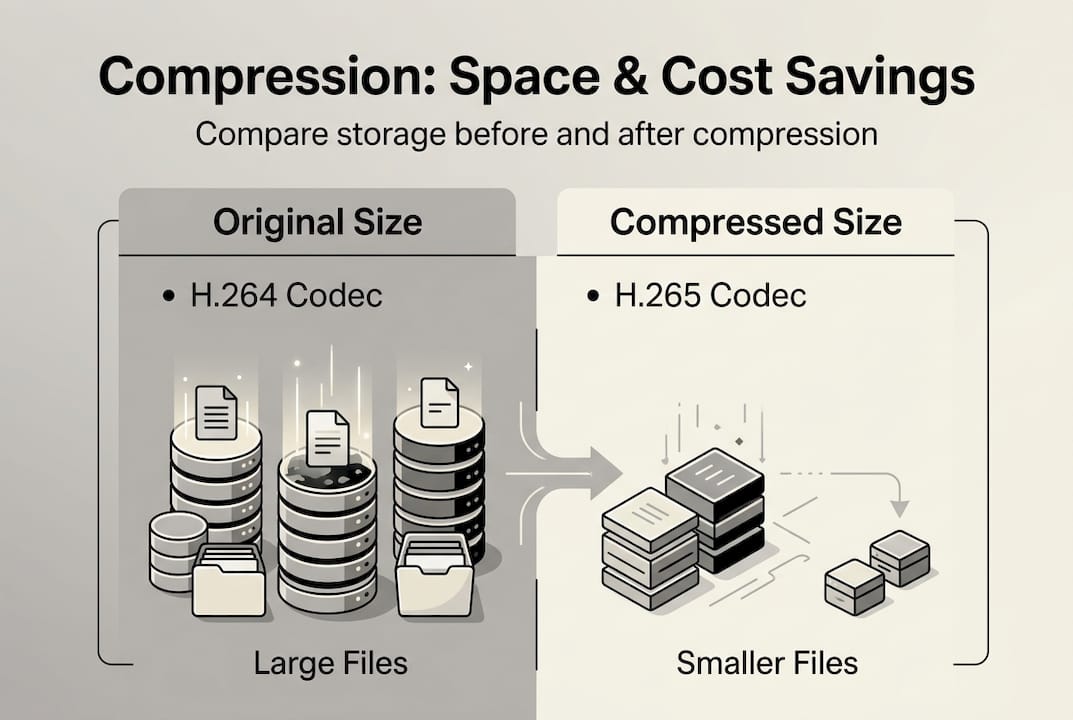 Compression: Space & Cost Savings

Compare storage before and after compression

Original Size

• H.264 Codec

Large Files

Compressed Size

• H.265 Codec

Smaller Files