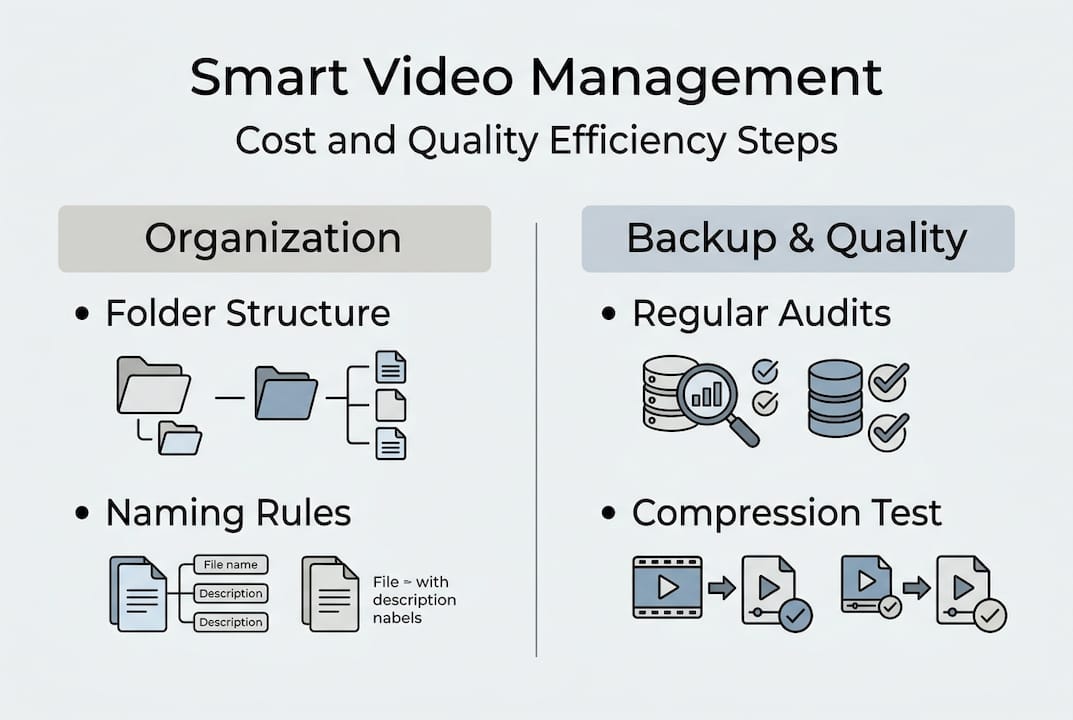 Smart Video Management

Cost and Quality Efficiency Steps

Organization

• Folder Structure

• Naming Rules

File name
Description
Description

File ≈ with description nabels

Backup & Quality

• Regular Audits

• Compression Test