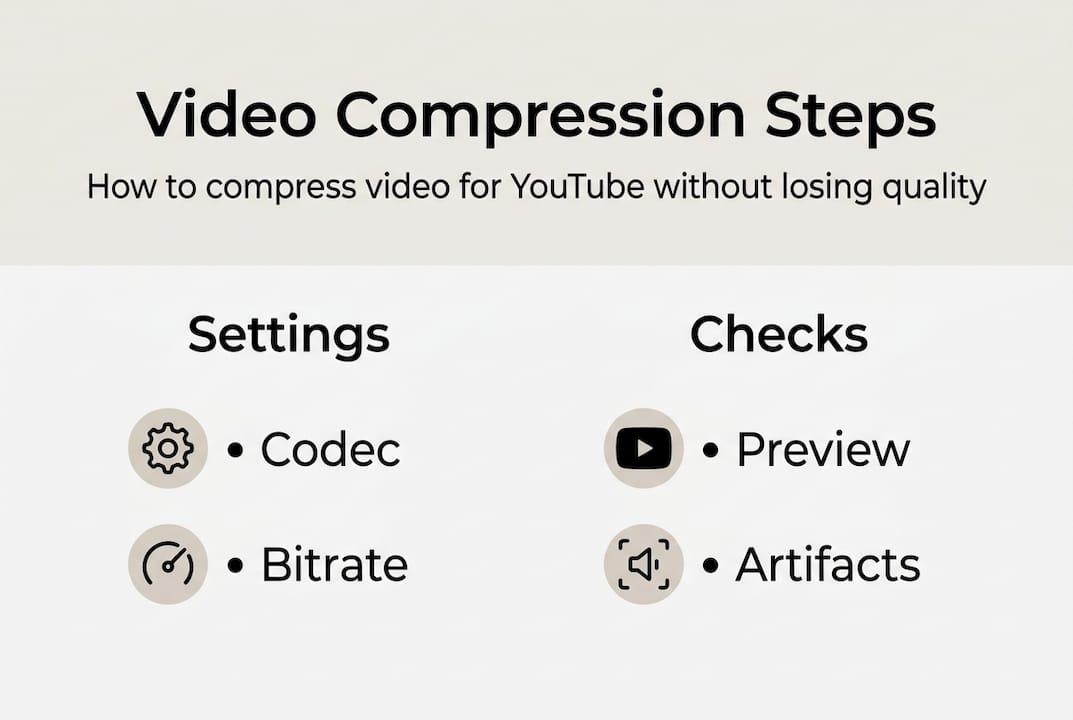 Video Compression Steps

How to compress video for YouTube without losing quality

Settings

• Codec

• Bitrate

Checks

• Preview

• Artifacts