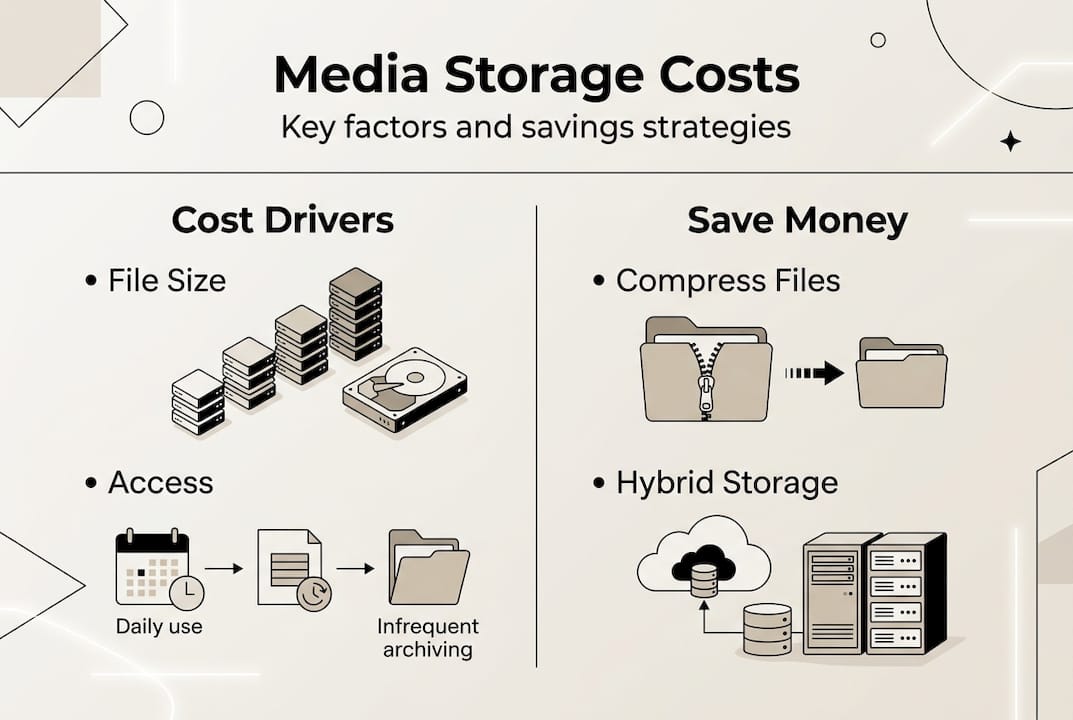 Media Storage Costs

Key factors and savings strategies

Cost Drivers

• File Size

• Access

Daily use

Infrequent archiving

Save Money

• Compress Files

• Hybrid Storage