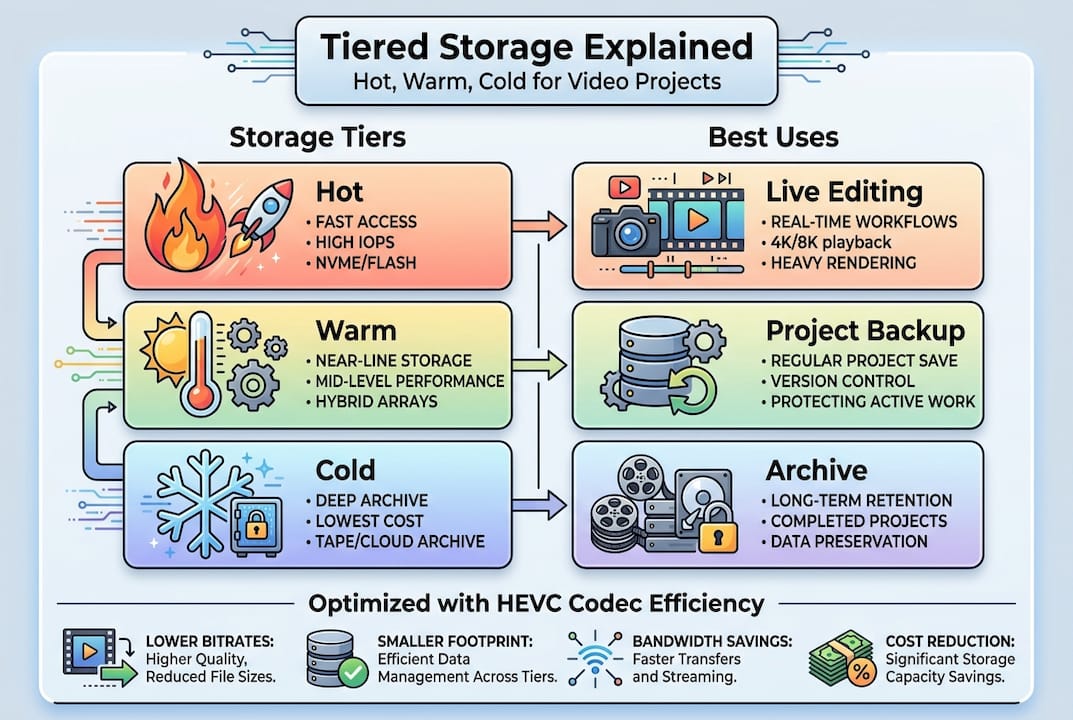 Tiered Storage Explained
Hot, Warm, Cold for Video Projects

Storage Tiers

Hot
• FAST ACCESS
• HIGH IOPS
• NVME/FLASH

Warm
• NEAR-LINE STORAGE
• MID-LEVEL PERFORMANCE
• HYBRID ARRAYS

Cold
• DEEP ARCHIVE
• LOWEST COST
• TAPE/CLOUD ARCHIVE

Best Uses

Live Editing
• REAL-TIME WORKFLOWS
• 4K/8K playback
• HEAVY RENDERING

Project Backup
• REGULAR PROJECT SAVE
• VERSION CONTROL
• PROTECTING ACTIVE WORK

Archive
• LONG-TERM RETENTION
• COMPLETED PROJECTS
• DATA PRESERVATION

Optimized with HEVC Codec Efficiency

LOWER BITRATES: Higher Quality, Reduced File Sizes.

SMALLER FOOTPRINT: Efficient Data Management Across Tiers.

BANDWIDTH SAVINGS: Faster Transfers and Streaming.

COST REDUCTION: Significant Storage Capacity Savings.