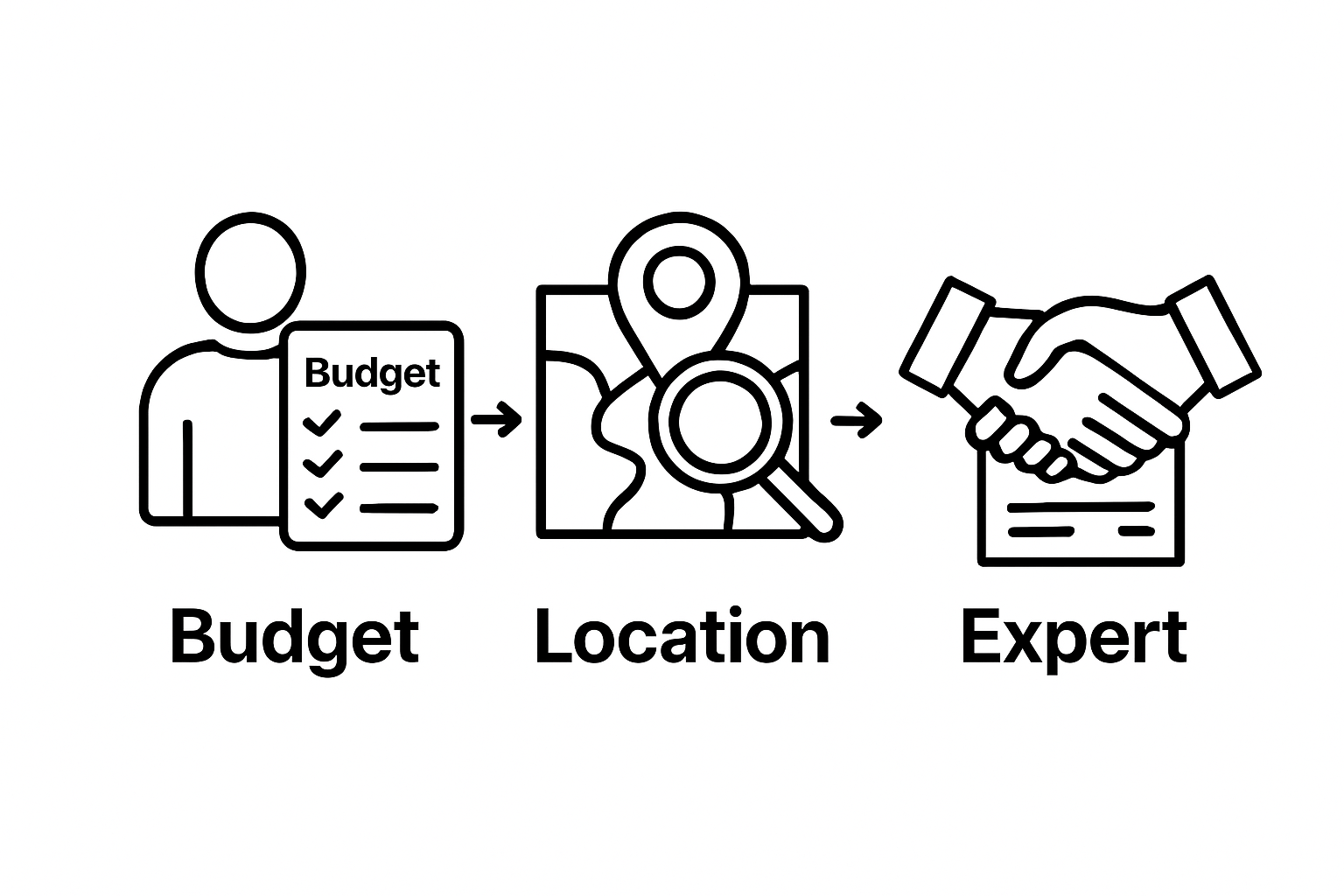 Budget

Budget

Location

Expert