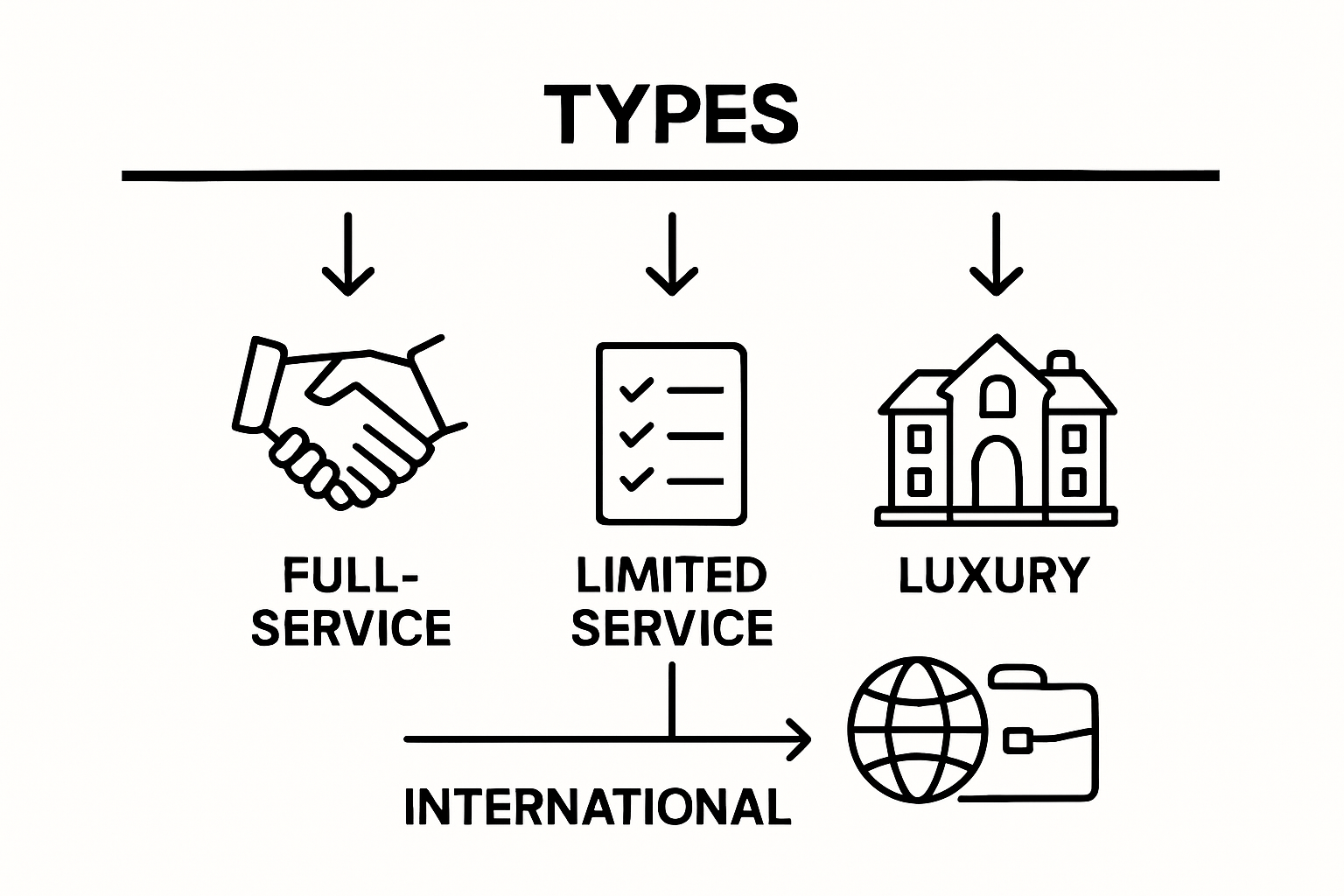 TYPES

FULL-SERVICE

LIMITED SERVICE

LUXURY

INTERNATIONAL