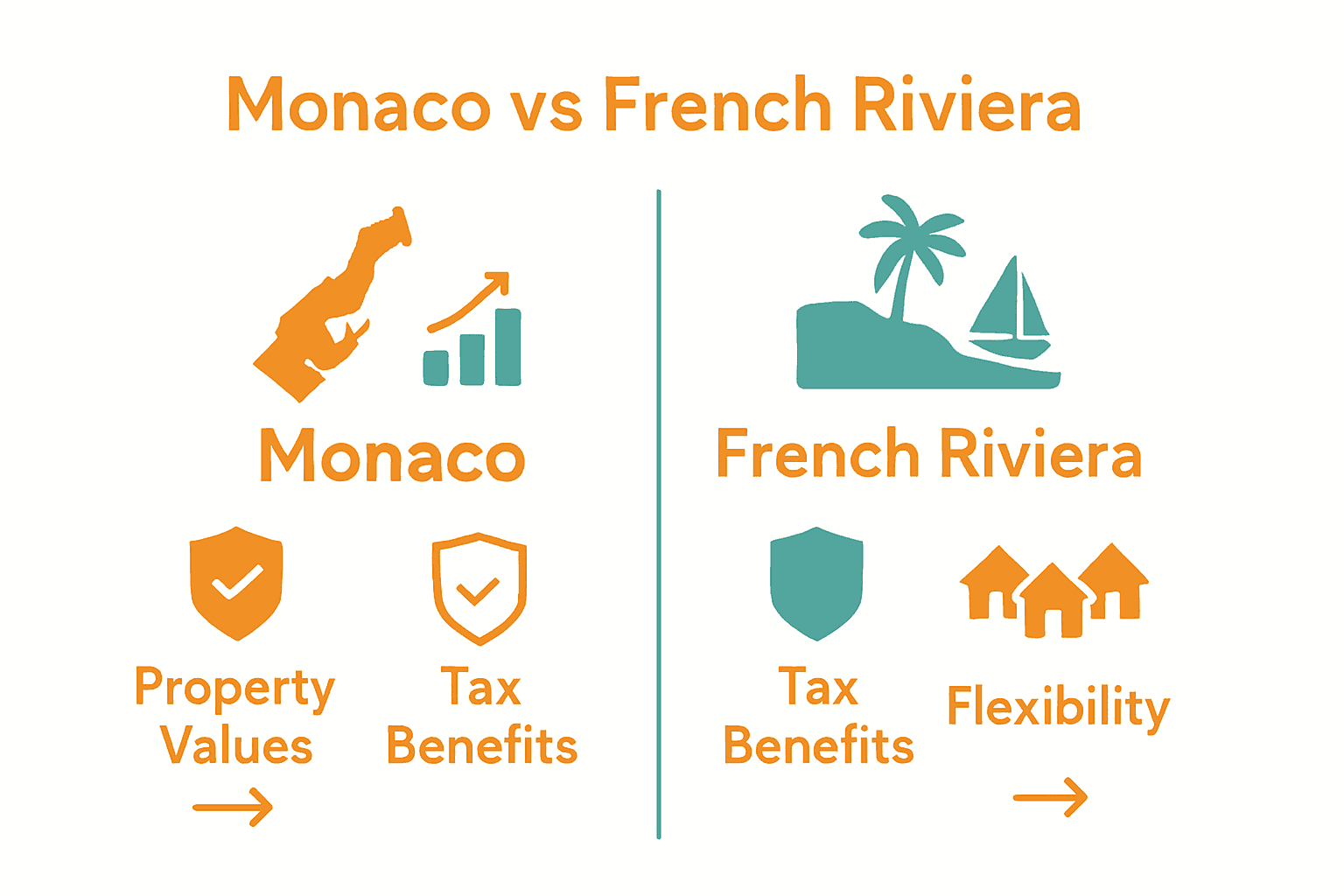 Monaco vs French Riviera

Monaco

Property Values

Tax Benefits

French Riviera

Tax Benefits

Flexibility