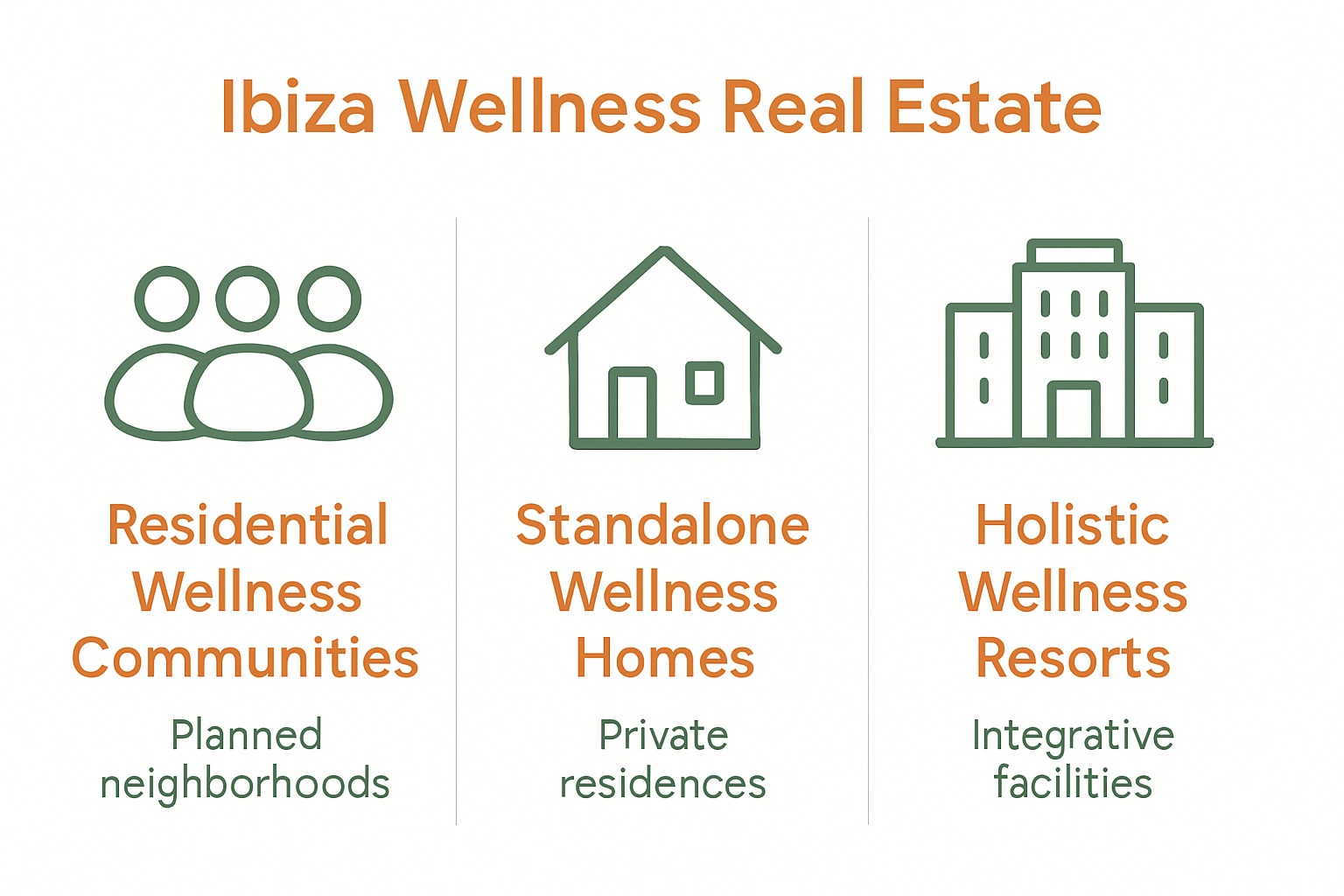 Ibiza Wellness Real Estate

Residential Wellness Communities

Planned neighborhoods

Standalone Wellness Homes

Private residences

Holistic Wellness Resorts

Integrative facilities