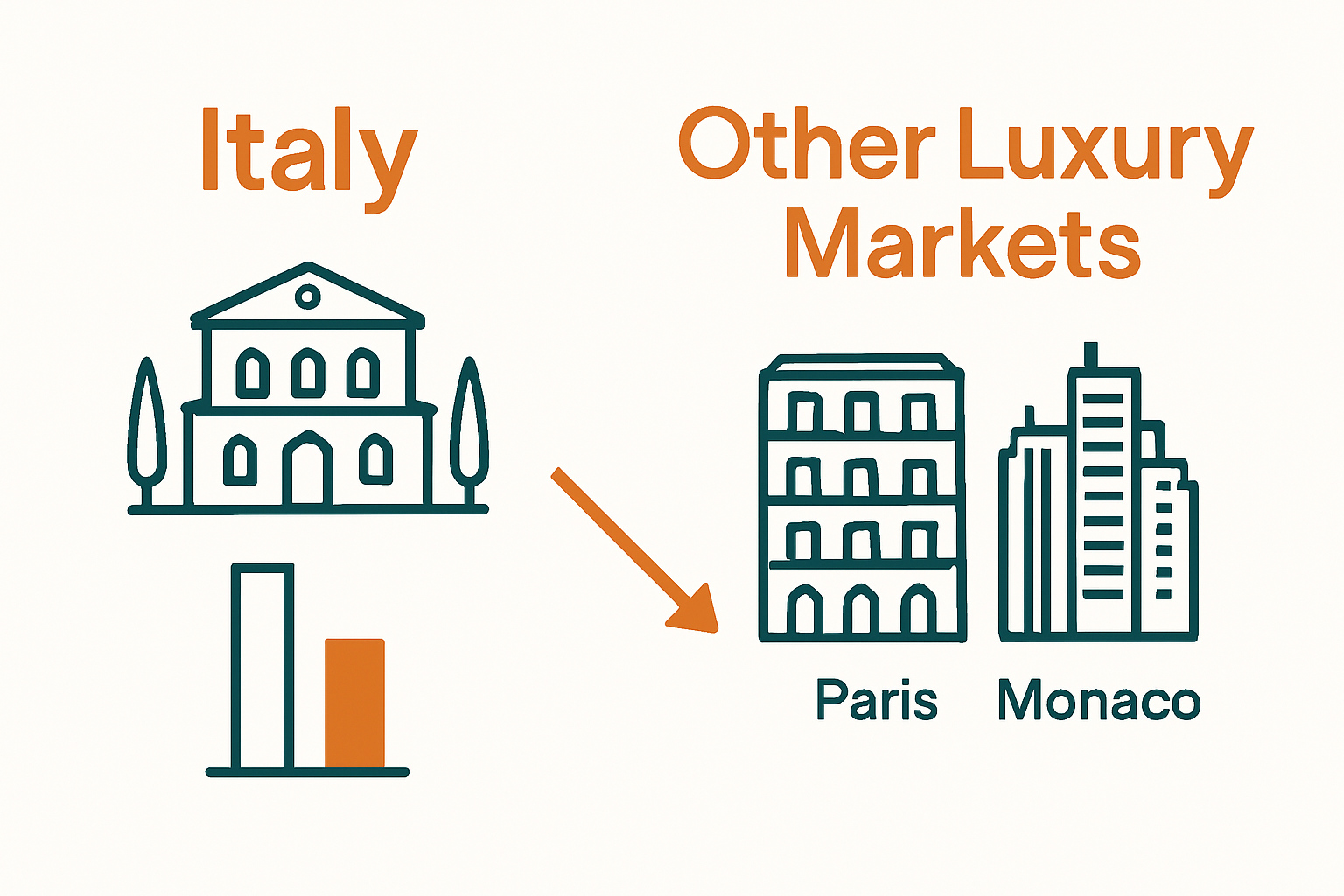 Italy

Other Luxury Markets

Paris

Monaco