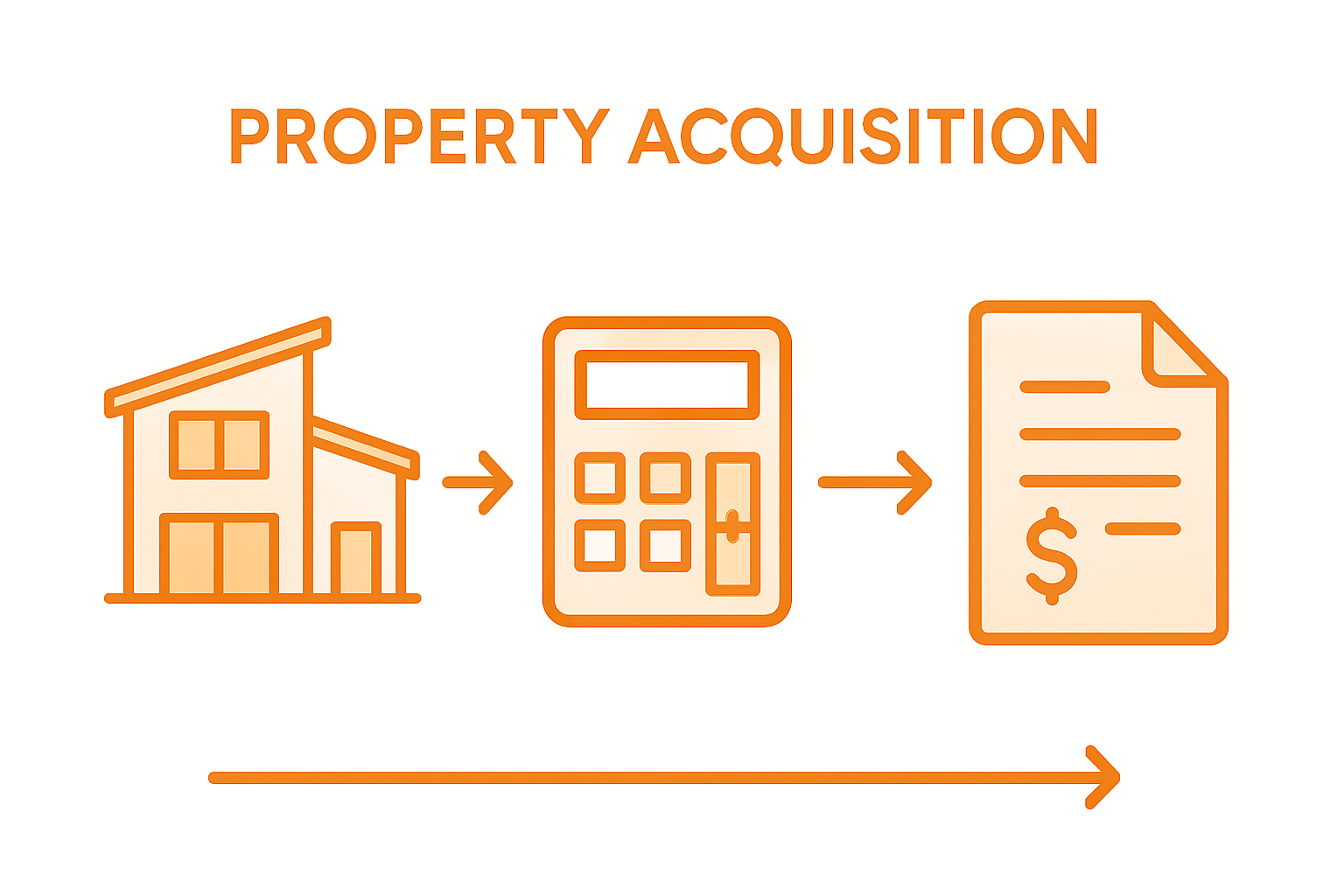 PROPERTY ACQUISITION

$