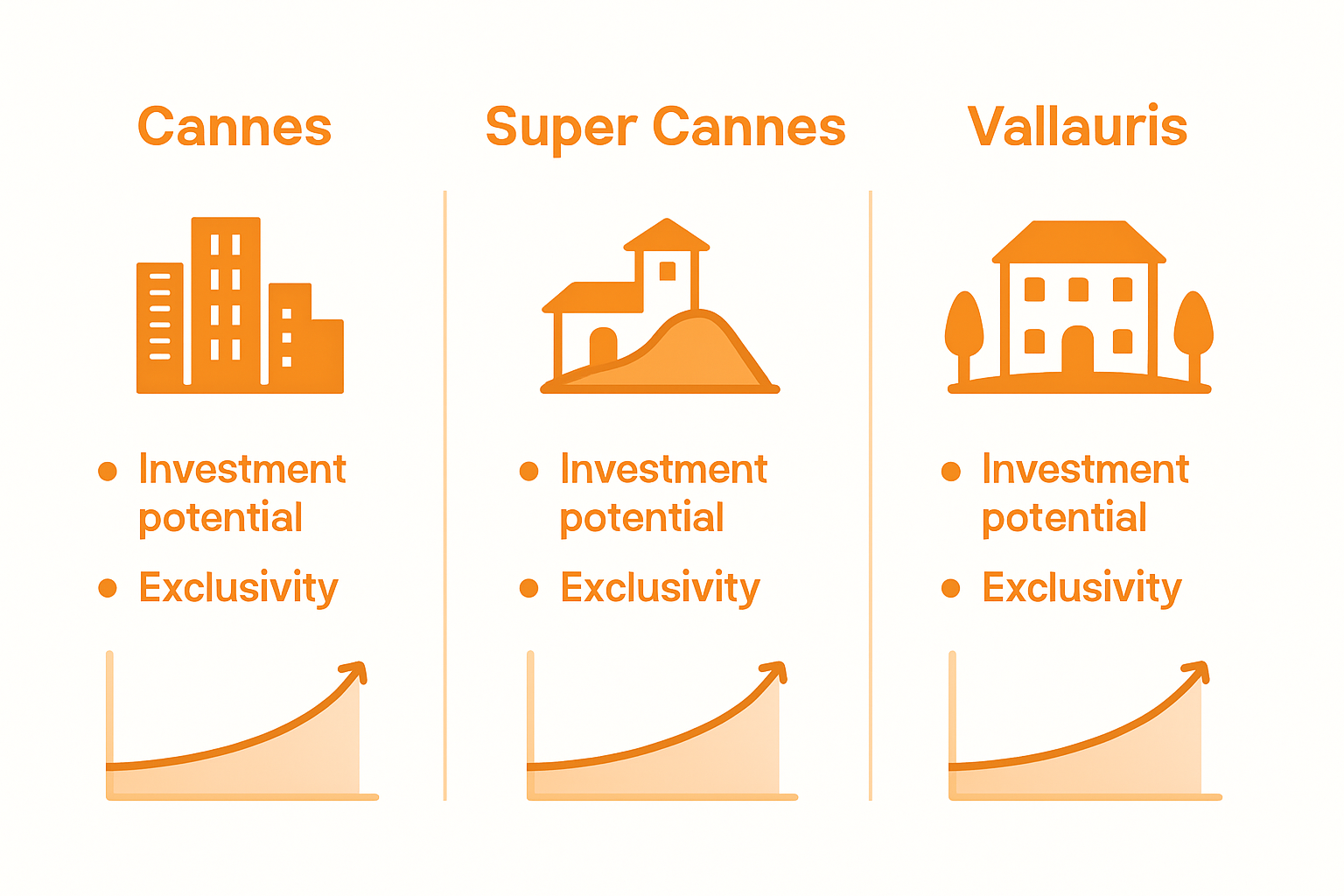 Cannes

• Investment potential
• Exclusivity

Super Cannes

• Investment potential
• Exclusivity

Vallauris

• Investment potential
• Exclusivity