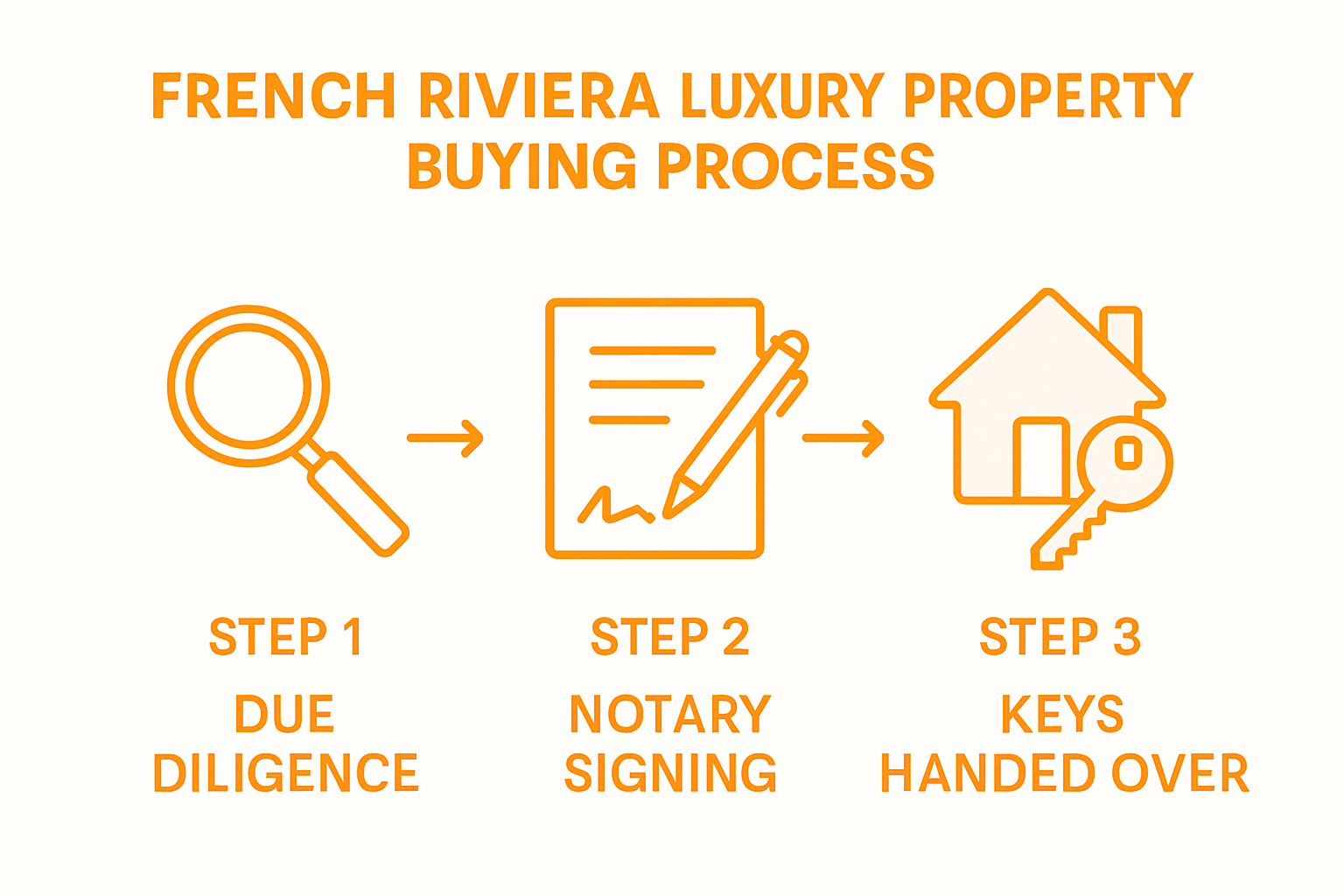 FRENCH RIVIERA LUXURY PROPERTY BUYING PROCESS

STEP 1
DUE DILIGENCE

STEP 2
NOTARY SIGNING

STEP 3
KEYS HANDED OVER