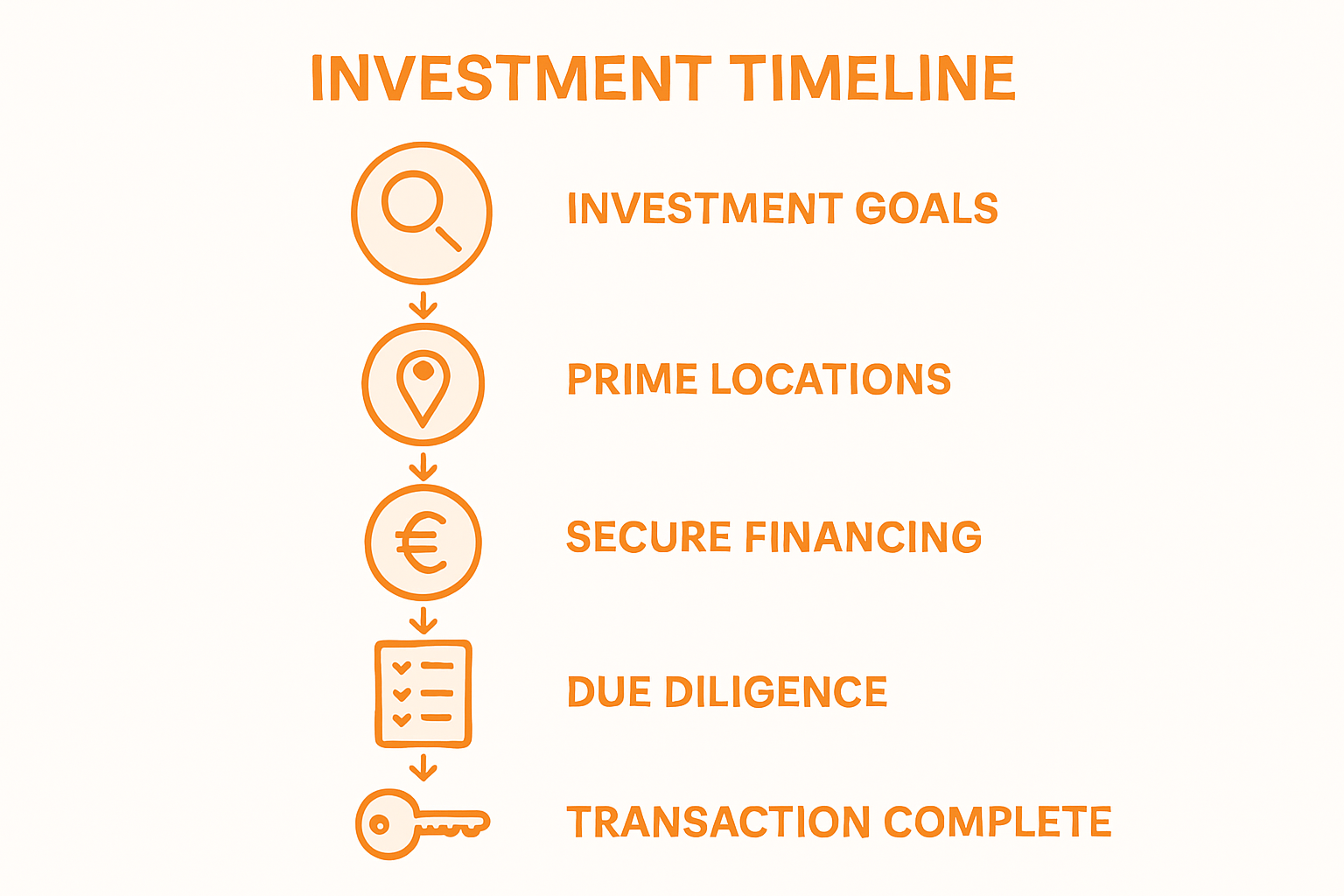 INVESTMENT TIMELINE

INVESTMENT GOALS

PRIME LOCATIONS

SECURE FINANCING

DUE DILIGENCE

TRANSACTION COMPLETE