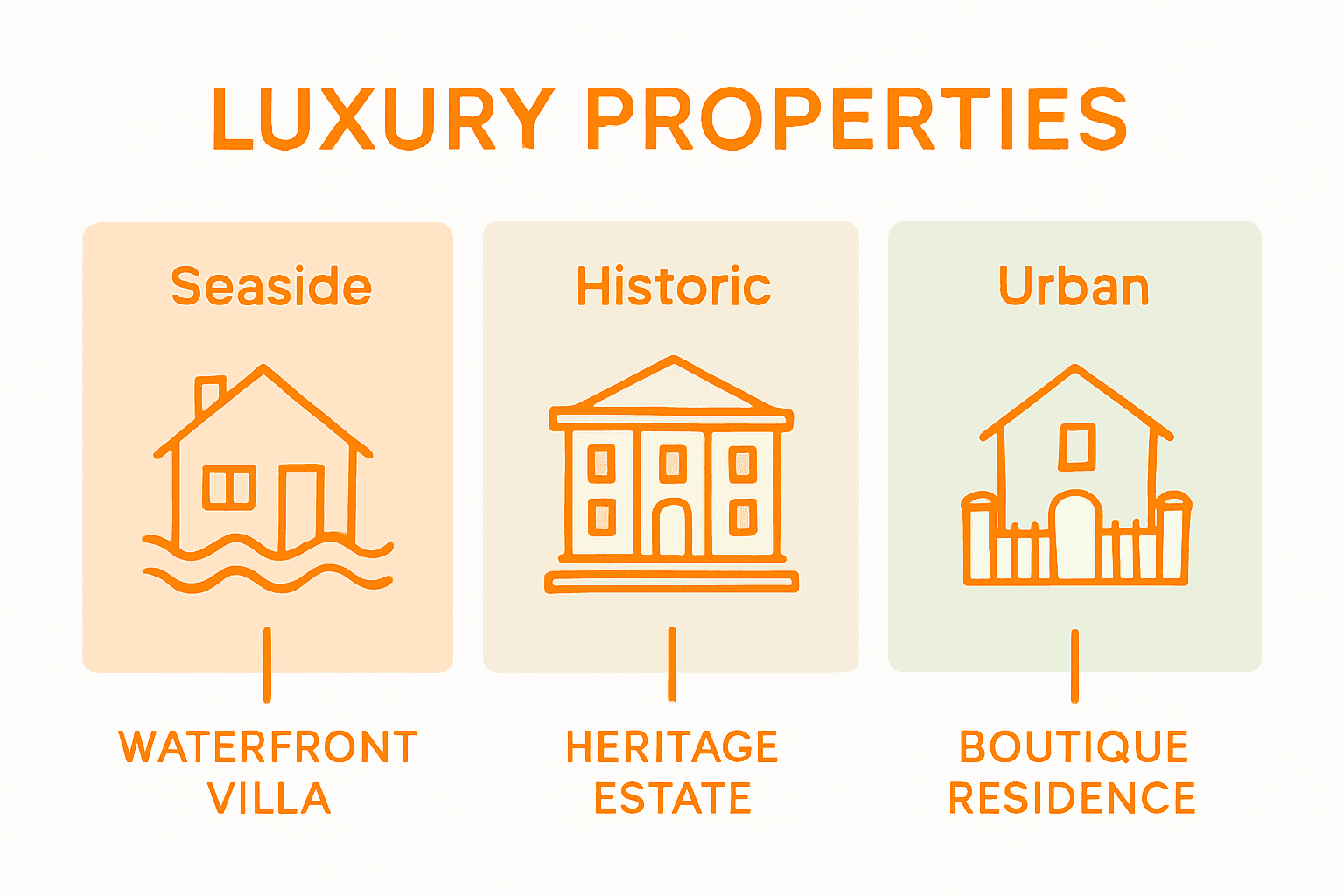 LUXURY PROPERTIES

Seaside

WATERFRONT VILLA

Historic

HERITAGE ESTATE

Urban

BOUTIQUE RESIDENCE