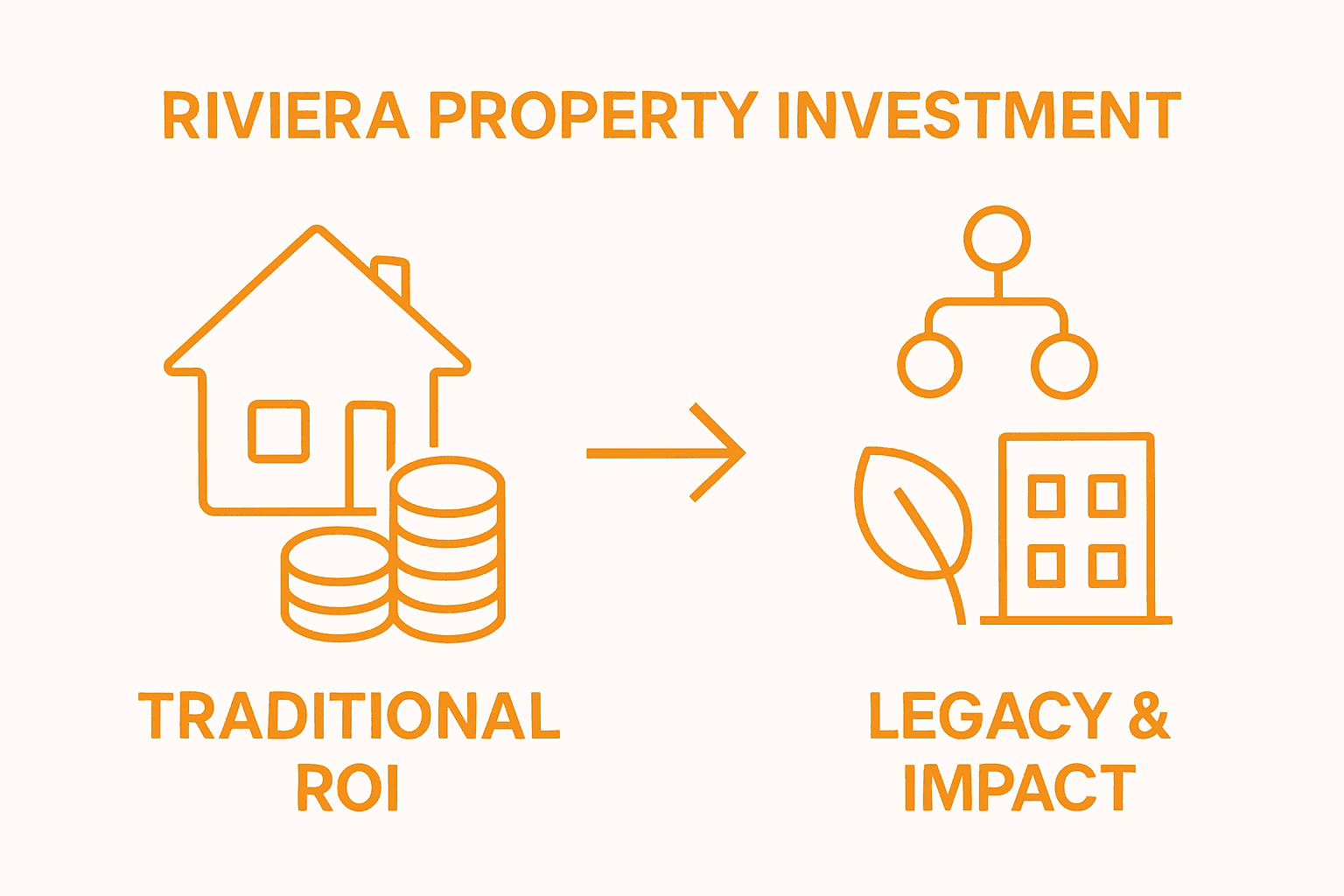 RIVIERA PROPERTY INVESTMENT

TRADITIONAL ROI

LEGACY & IMPACT