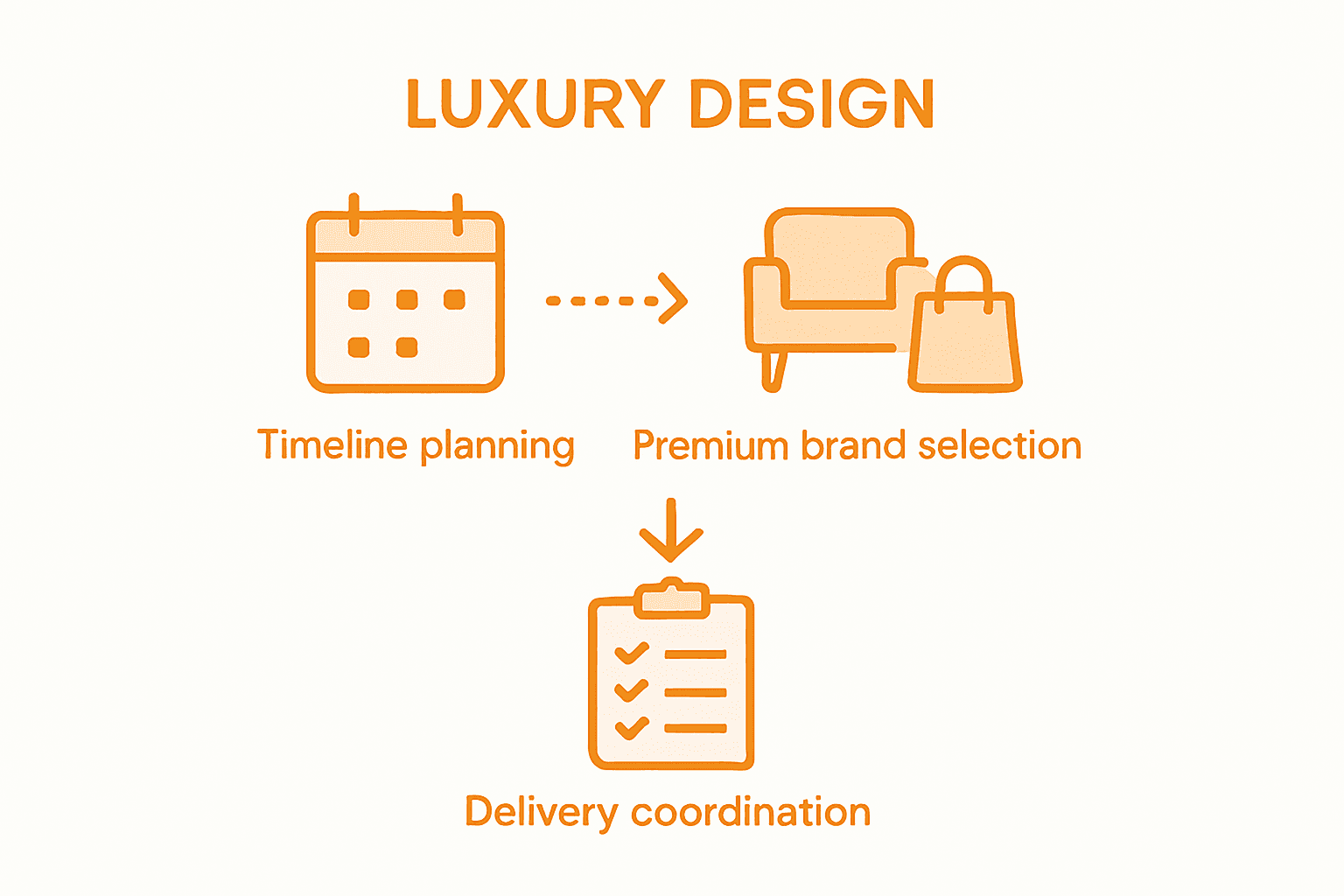 LUXURY DESIGN

Timeline planning

Premium brand selection

Delivery coordination