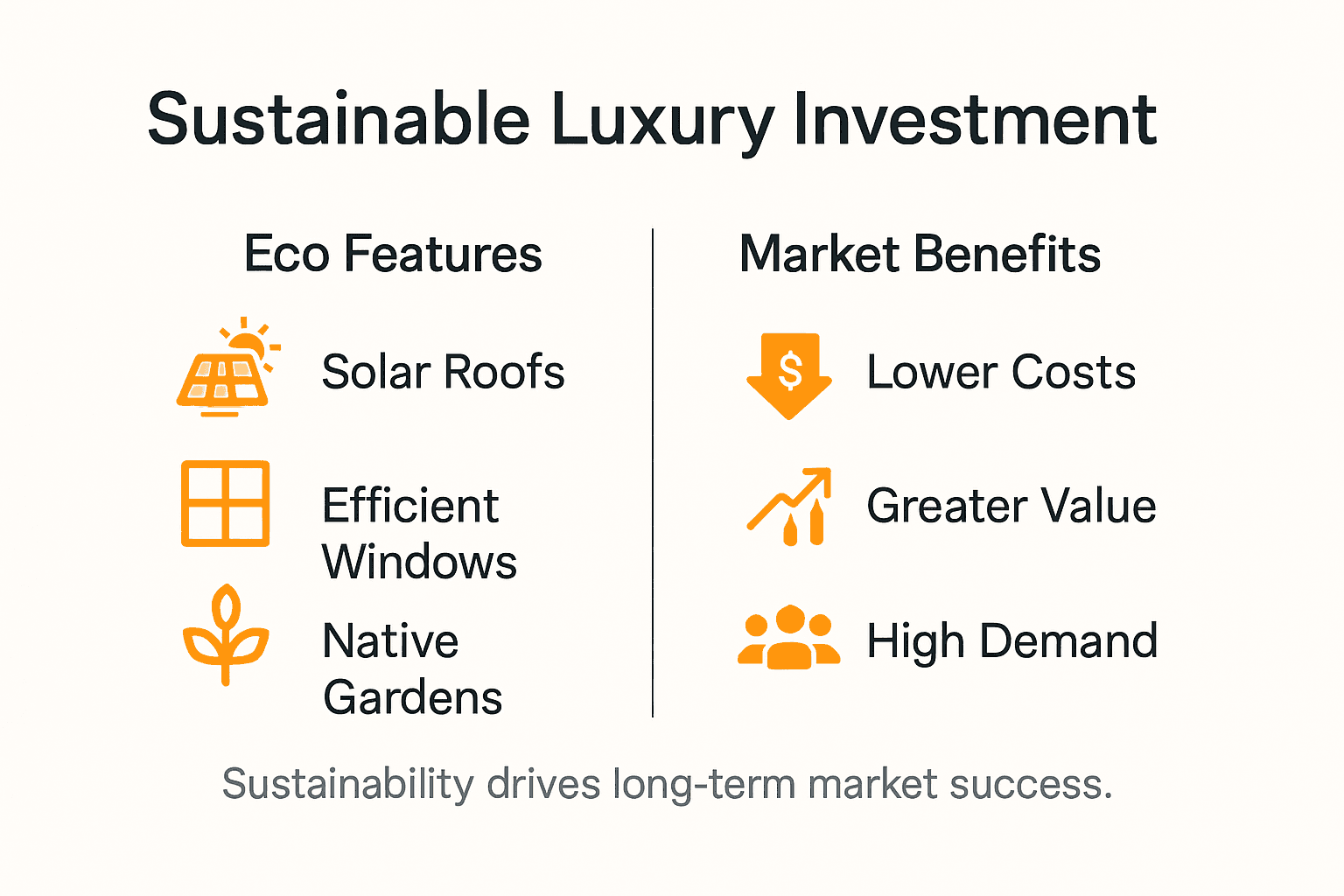 Sustainable Luxury Investment

Eco Features

Solar Roofs

Efficient Windows

Native Gardens

Market Benefits

$

Lower Costs

Greater Value

High Demand

Sustainability drives long-term market success.