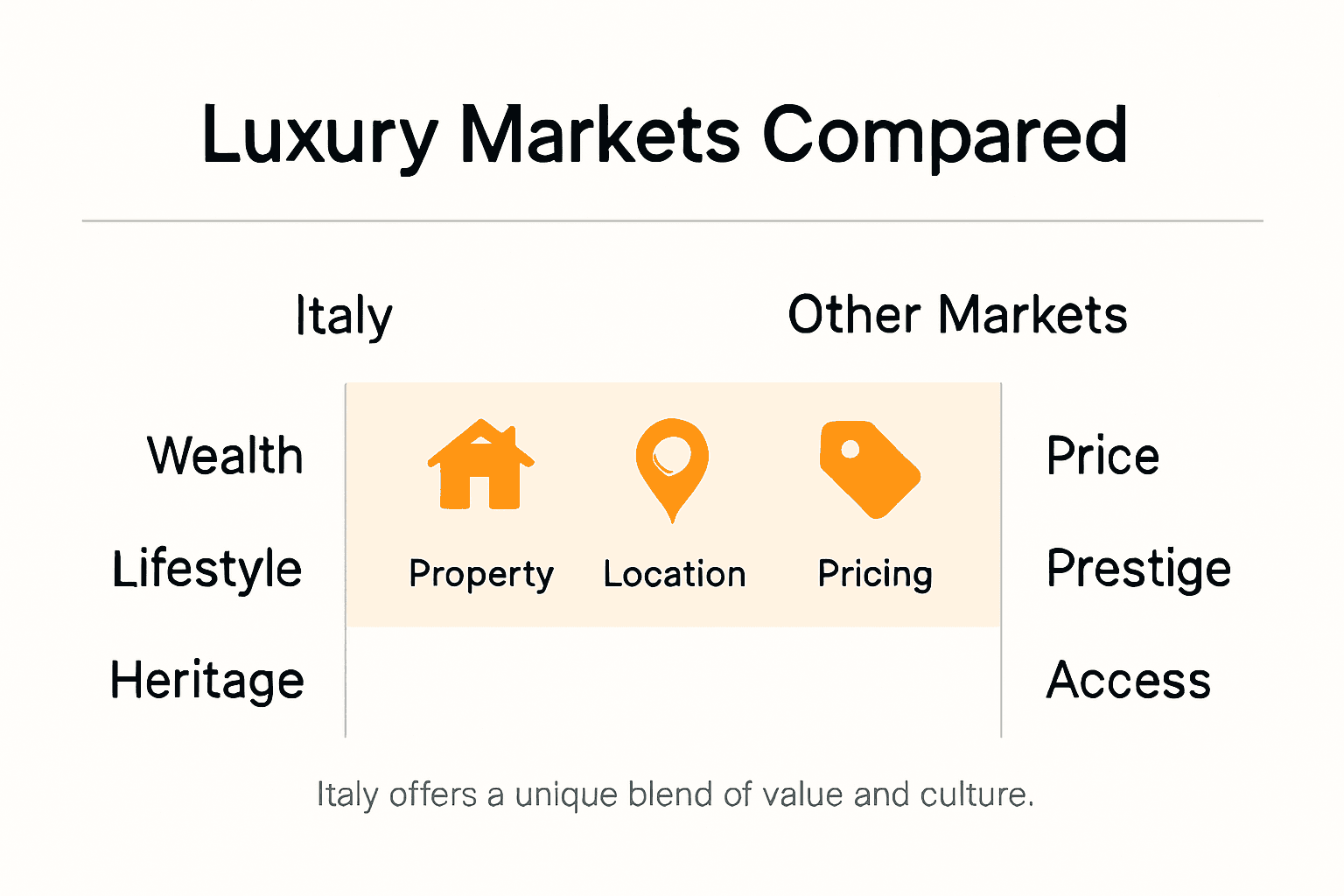 Luxury Markets Compared

Italy

Other Markets

Wealth

Lifestyle

Heritage

Property

Location

Pricing

Price

Prestige

Access

Italy offers a unique blend of value and culture.