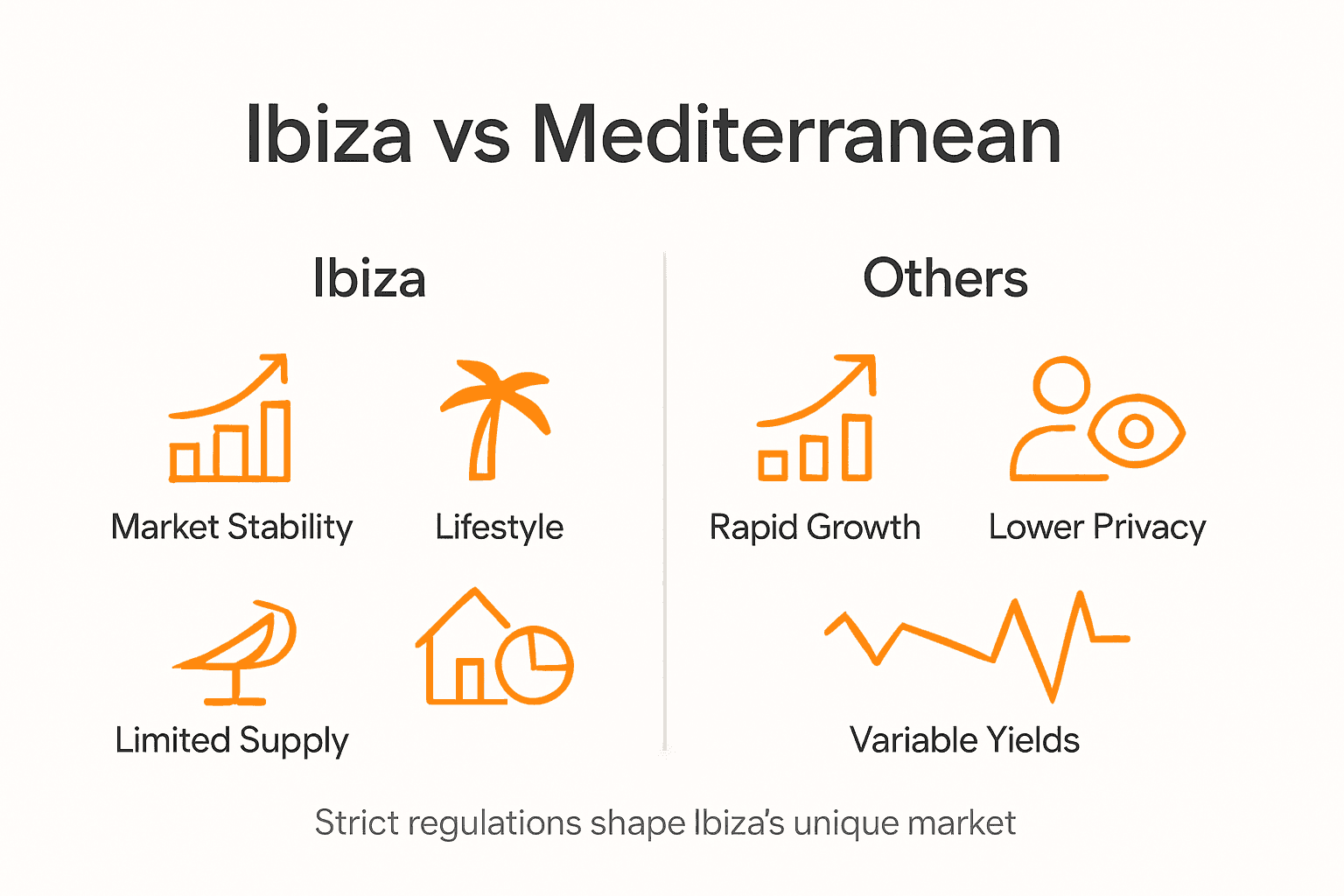 Ibiza vs Mediterranean

Ibiza

Market Stability

Lifestyle

Limited Supply

Others

Rapid Growth

Lower Privacy

Variable Yields

Strict regulations shape Ibiza's unique market