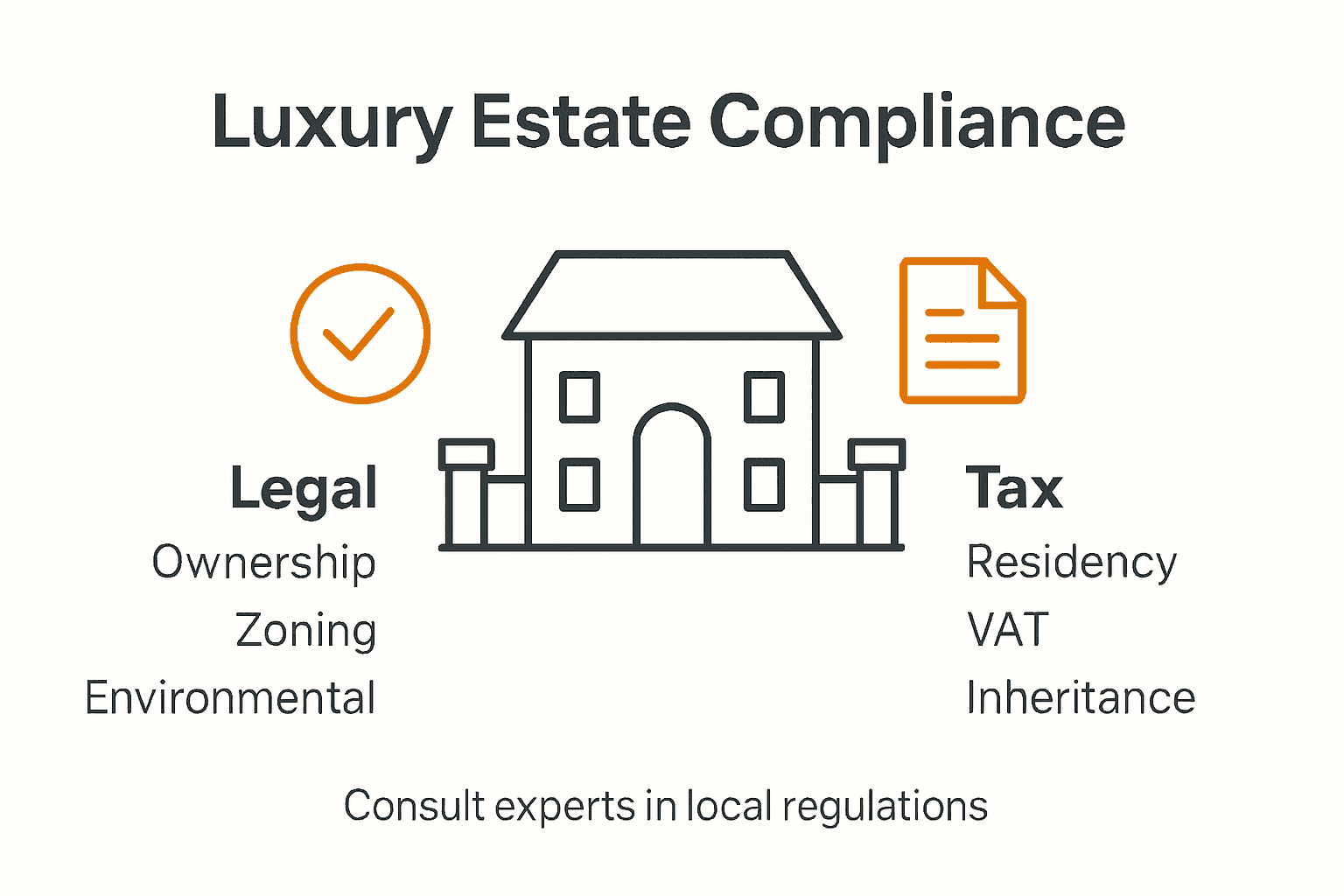 Luxury Estate Compliance

Legal
Ownership
Zoning
Environmental

Tax
Residency
VAT
Inheritance

Consult experts in local regulations