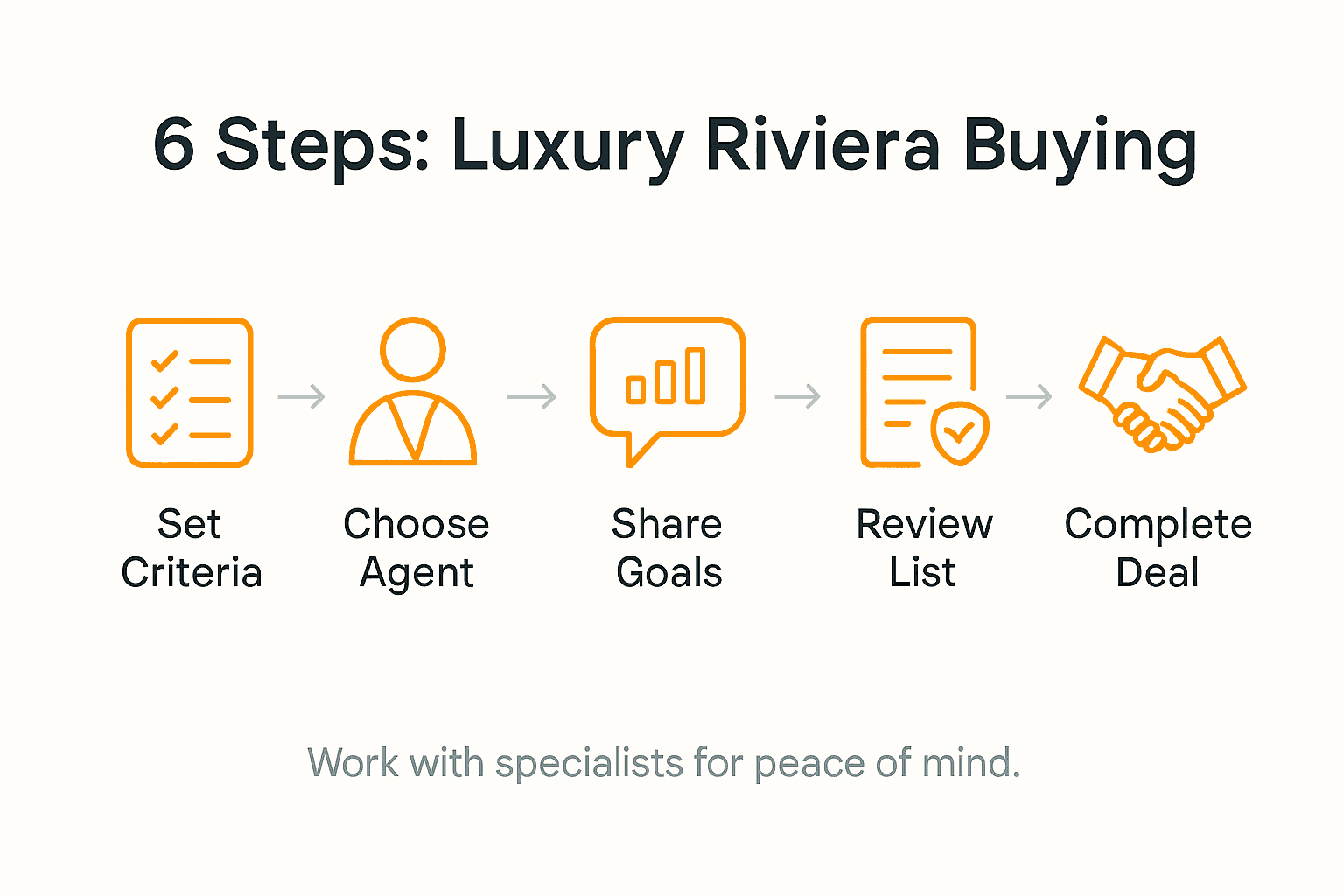 6 Steps: Luxury Riviera Buying

Set Criteria

Choose Agent

Share Goals

Review List

Complete Deal

Work with specialists for peace of mind.