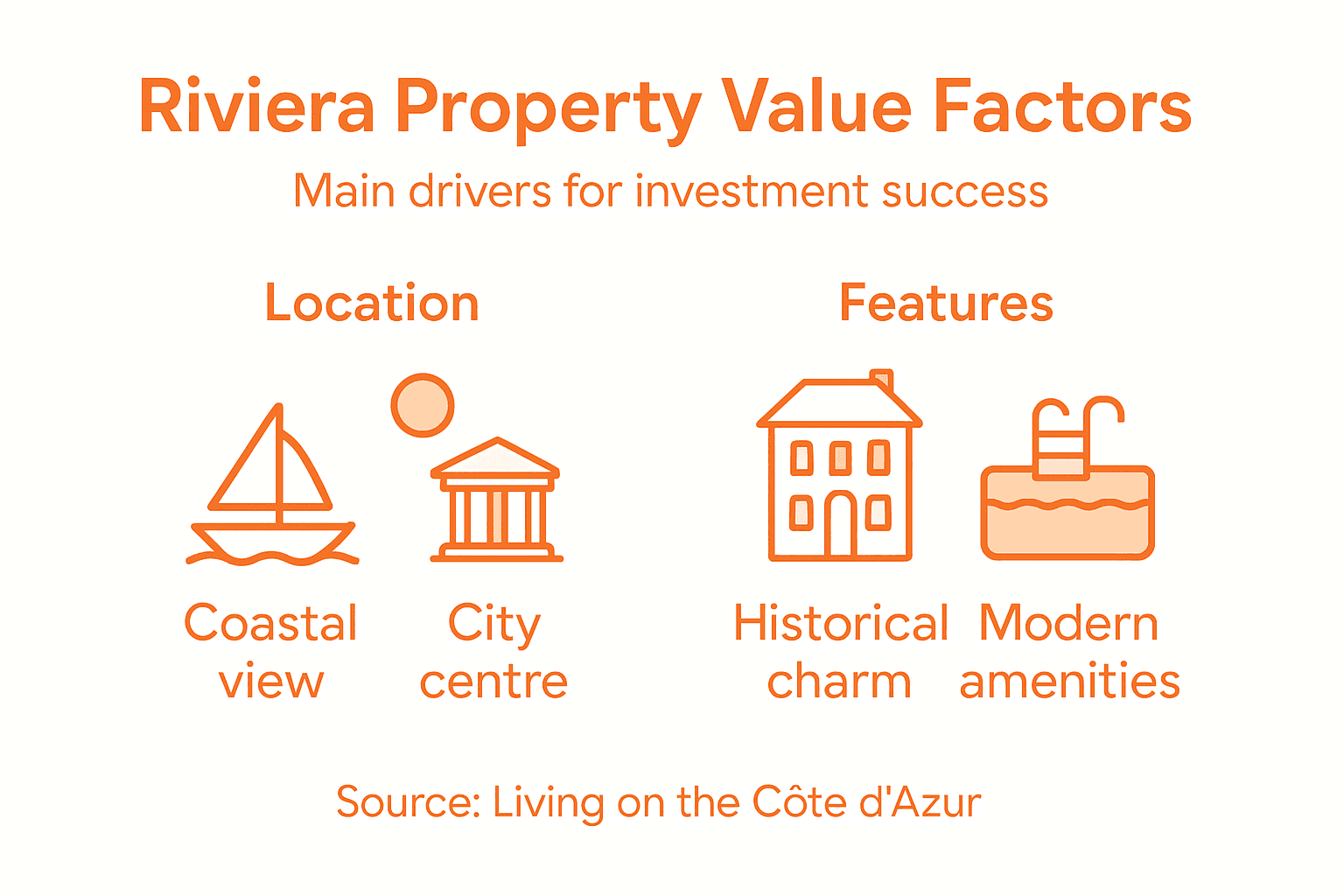 Riviera Property Value Factors

Main drivers for investment success

Location

Coastal view

City centre

Features

Historical charm

Modern amenities

Source: Living on the Côte d'Azur